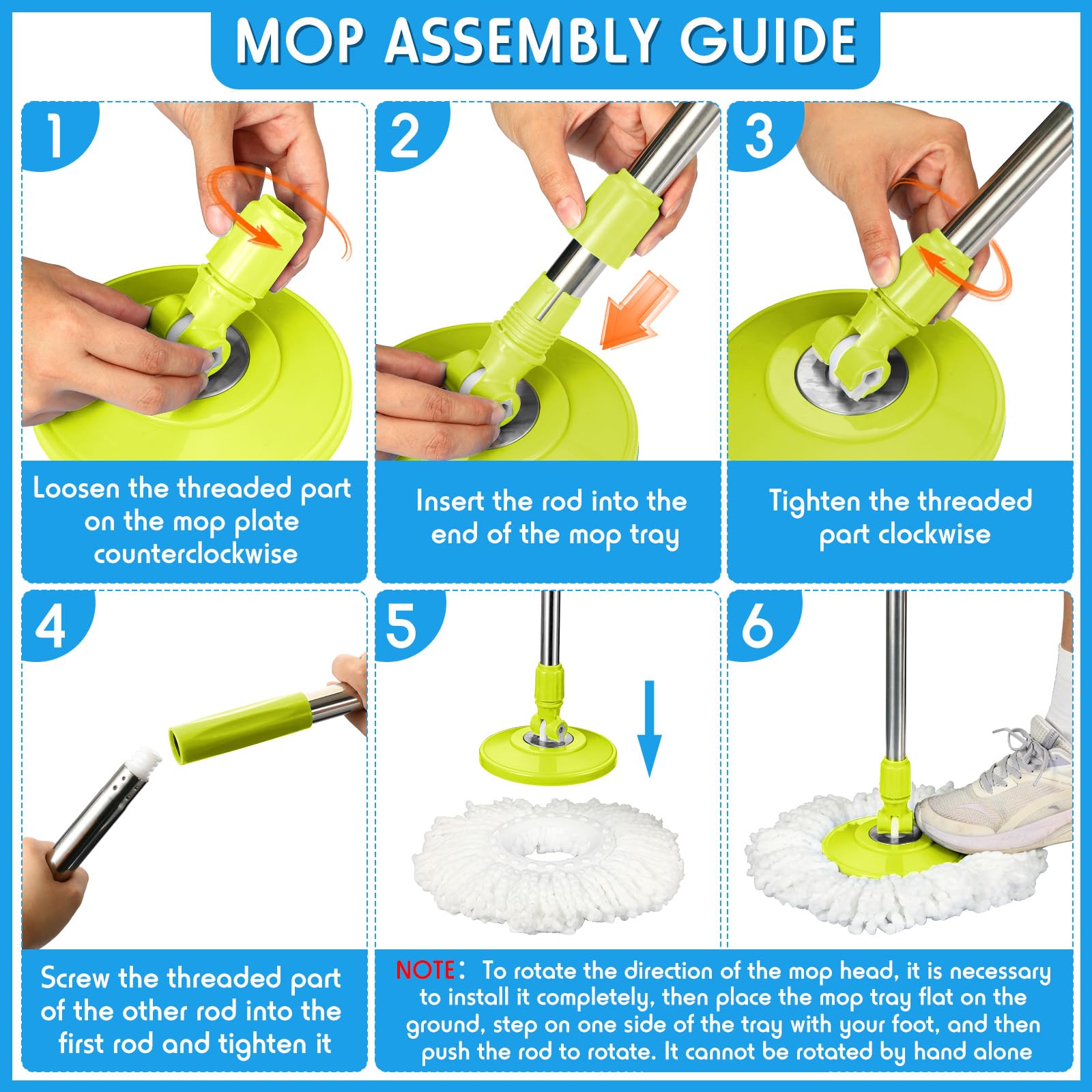 MOP ASSEMBLY GUIDE

1

Loosen the threaded part on the mop plate counterclockwise

2

Insert the rod into the end of the mop tray

3

Tighten the threaded part clockwise

4

Screw the threaded part of the other rod into the first rod and tighten it

5

6

NOTE: To rotate the direction of the mop head, it is necessary to install it completely, then place the mop tray flat on the ground, step on one side of the tray with your foot, and then push the rod to rotate. It cannot be rotated by hand alone