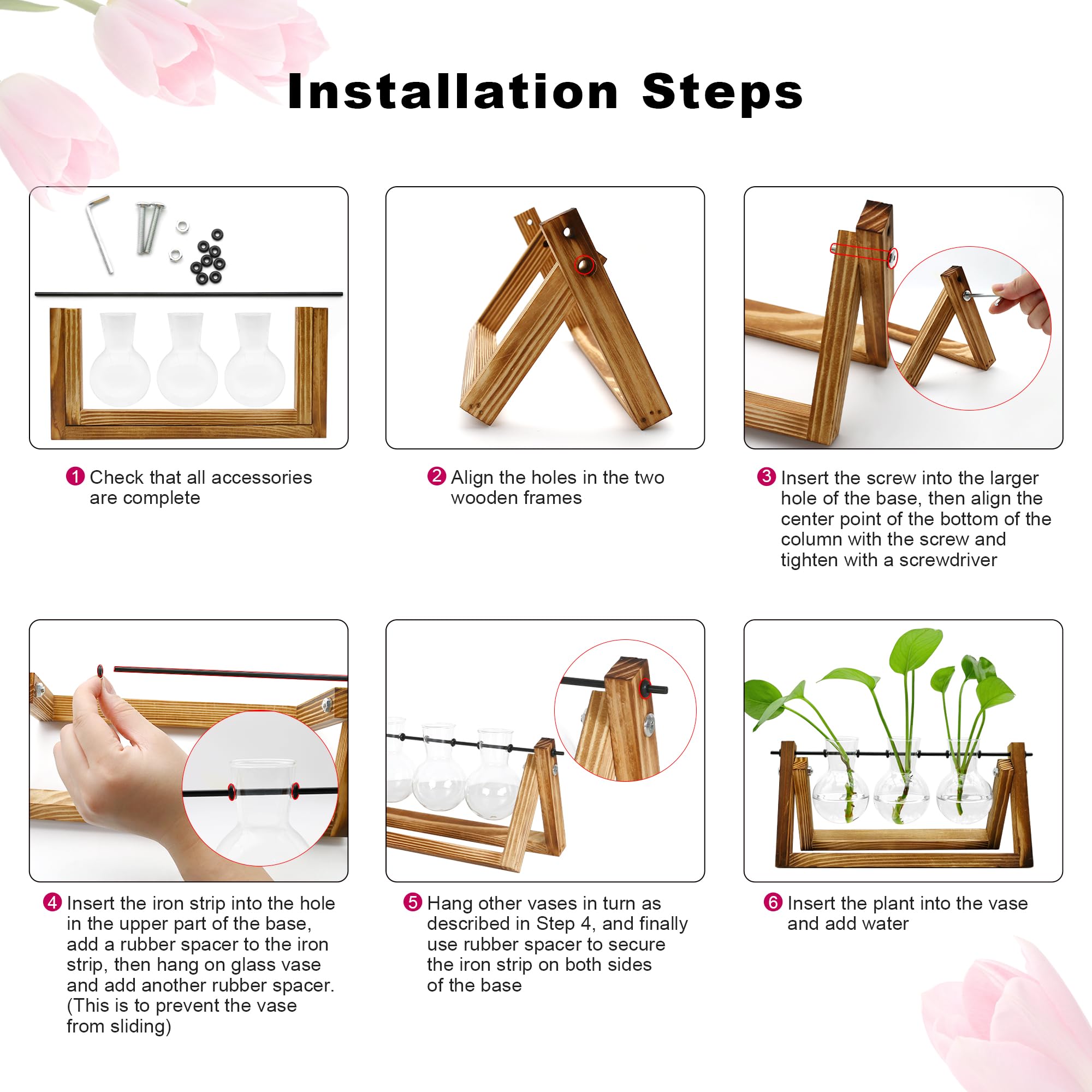 Installation Steps

1 Check that all accessories are complete

2 Align the holes in the two wooden frames

3 Insert the screw into the larger hole of the base, then align the center point of the bottom of the column with the screw and tighten with a screwdriver

4 Insert the iron strip into the hole in the upper part of the base, add a rubber spacer to the iron strip, then hang on glass vase and add another rubber spacer. (This is to prevent the vase from sliding)

5 Hang other vases in turn as described in Step 4, and finally use rubber spacer to secure the iron strip on both sides of the base

6 Insert the plant into the vase and add water