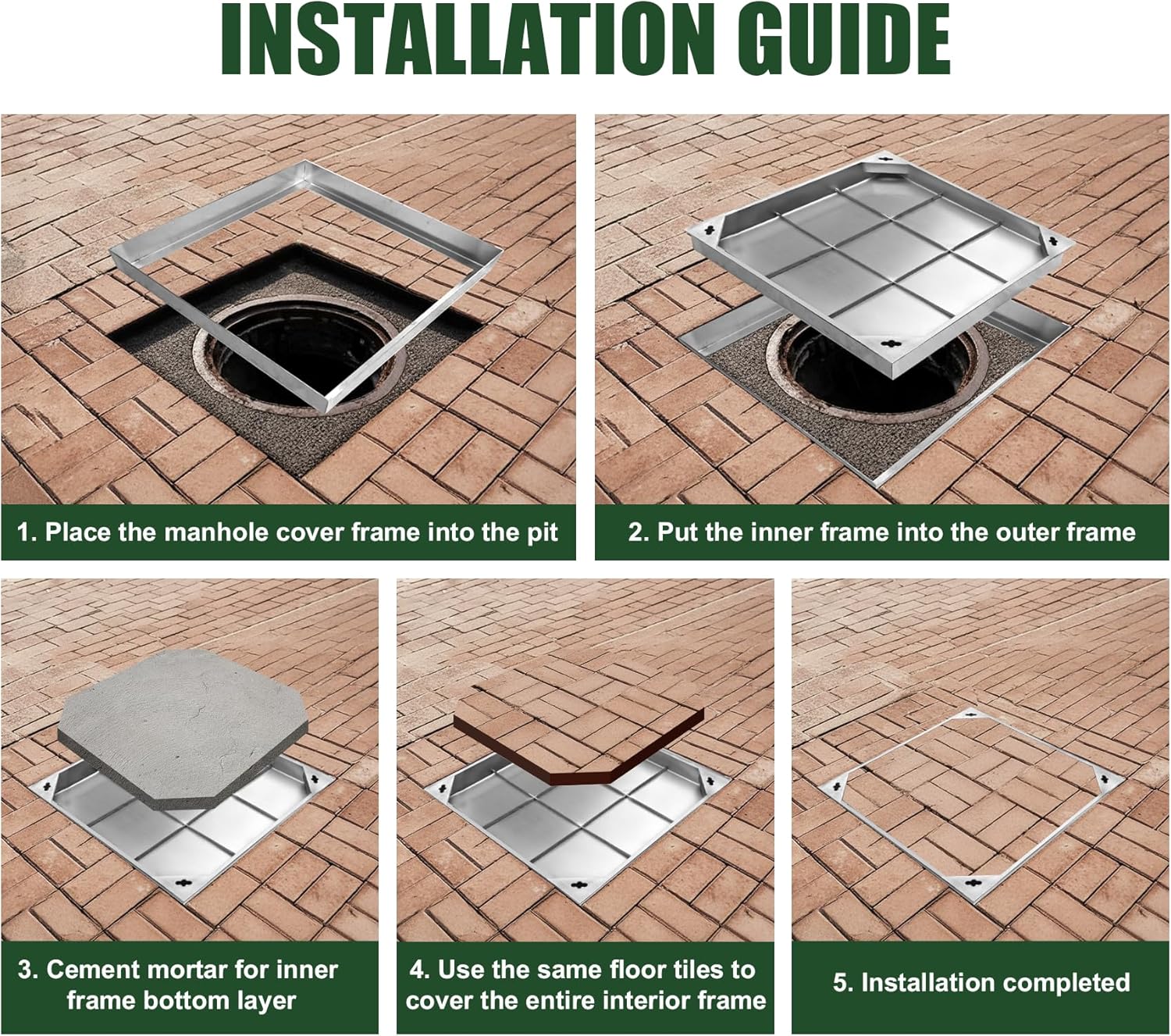 INSTALLATION GUIDE

1. Place the manhole cover frame into the pit

2. Put the inner frame into the outer frame

3. Cement mortar for inner frame bottom layer

4. Use the same floor tiles to cover the entire interior frame

5. Installation completed