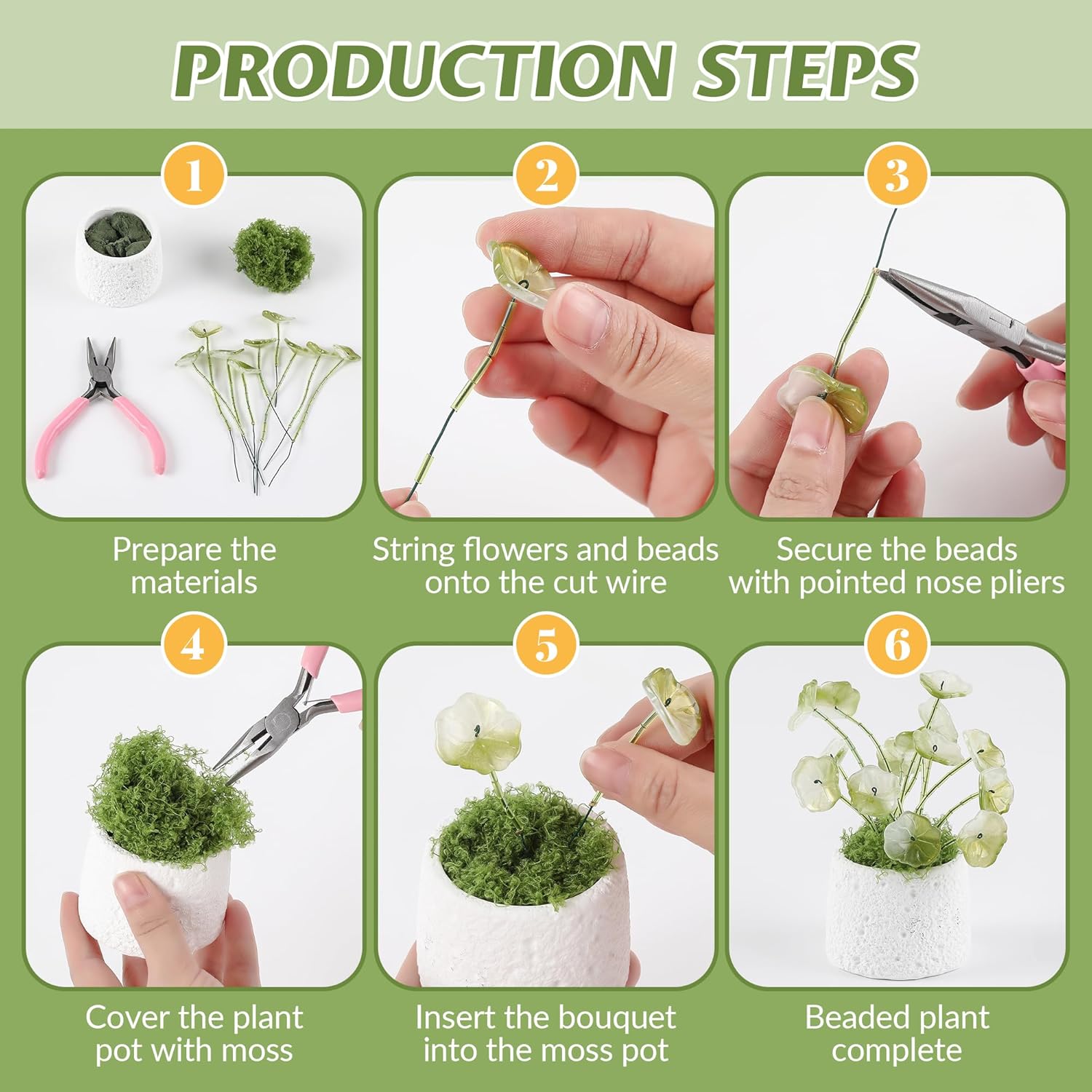 PRODUCTION STEPS

1

Prepare the materials

2

String flowers and beads onto the cut wire

3

Secure the beads with pointed nose pliers

4

Cover the plant pot with moss

5

Insert the bouquet into the moss pot

6

Beaded plant complete