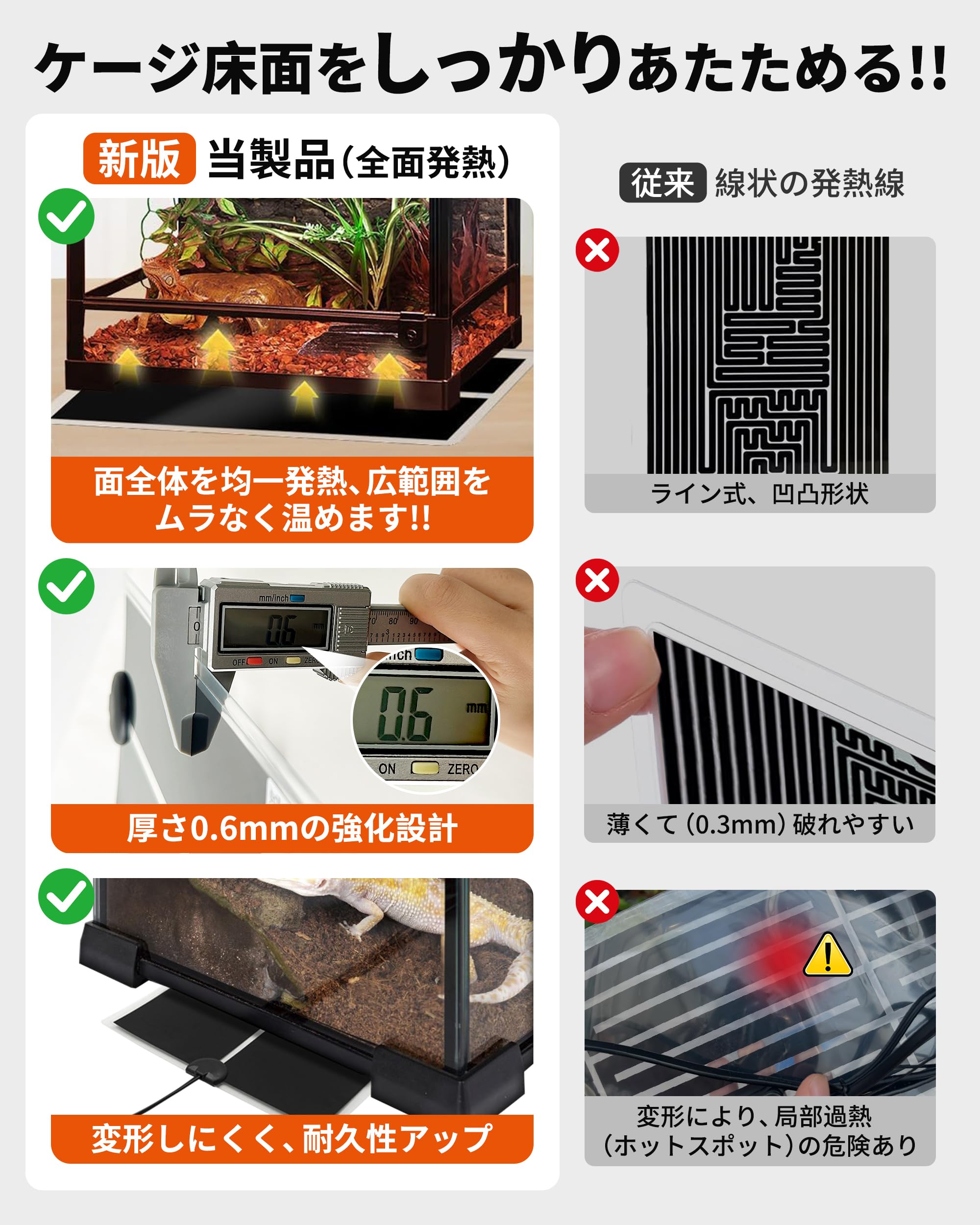 ケージ床面をしっかりあたためる!!

新版 当製品(全面発熱)

面全体を均一発熱、広範囲をムラなく温めます!!

mm/inch

0.6 mm

OFF ON ZERO

inch

0.6 mm

ON ZERO

厚さ0.6mmの強化設計

変形しにくく、耐久性アップ

従来 線状の発熱線

ライン式、凹凸形状

薄くて(0.3mm)破れやすい

変形により、局部過熱(ホットスポット)の危険あり