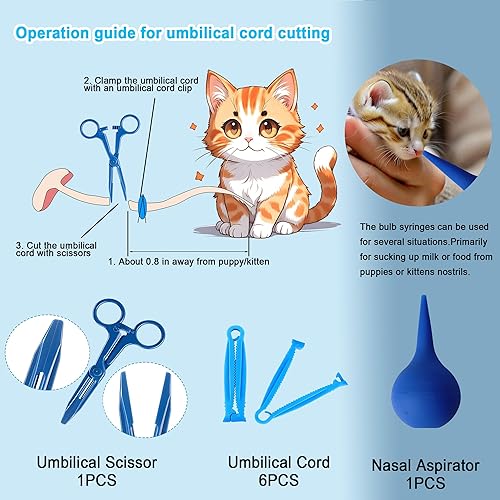 Operation guide for umbilical cord cutting

2. Clamp the umbilical cord with an umbilical cord clip

3. Cut the umbilical cord with scissors

1. About 0.8 in away from puppy/kitten

The bulb syringes can be used for several situations.Primarily for sucking up milk or food from puppies or kittens nostrils.

Umbilical Scissor
1PCS

Umbilical Cord
6PCS

Nasal Aspirator
1PCS