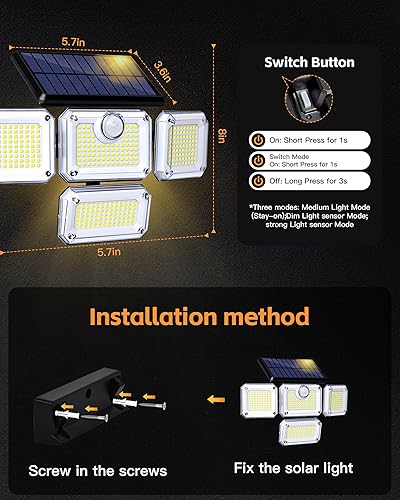 5.7in

3.6in

8in

5.7in

Switch Button

On: Short Press for 1s

Switch Mode
On: Short Press for 1s

Off: Long Press for 3s

*Three modes: Medium Light Mode (Stay-on);Dim Light sensor Mode; strong Light sensor Mode

Installation method

Screw in the screws

Fix the solar light