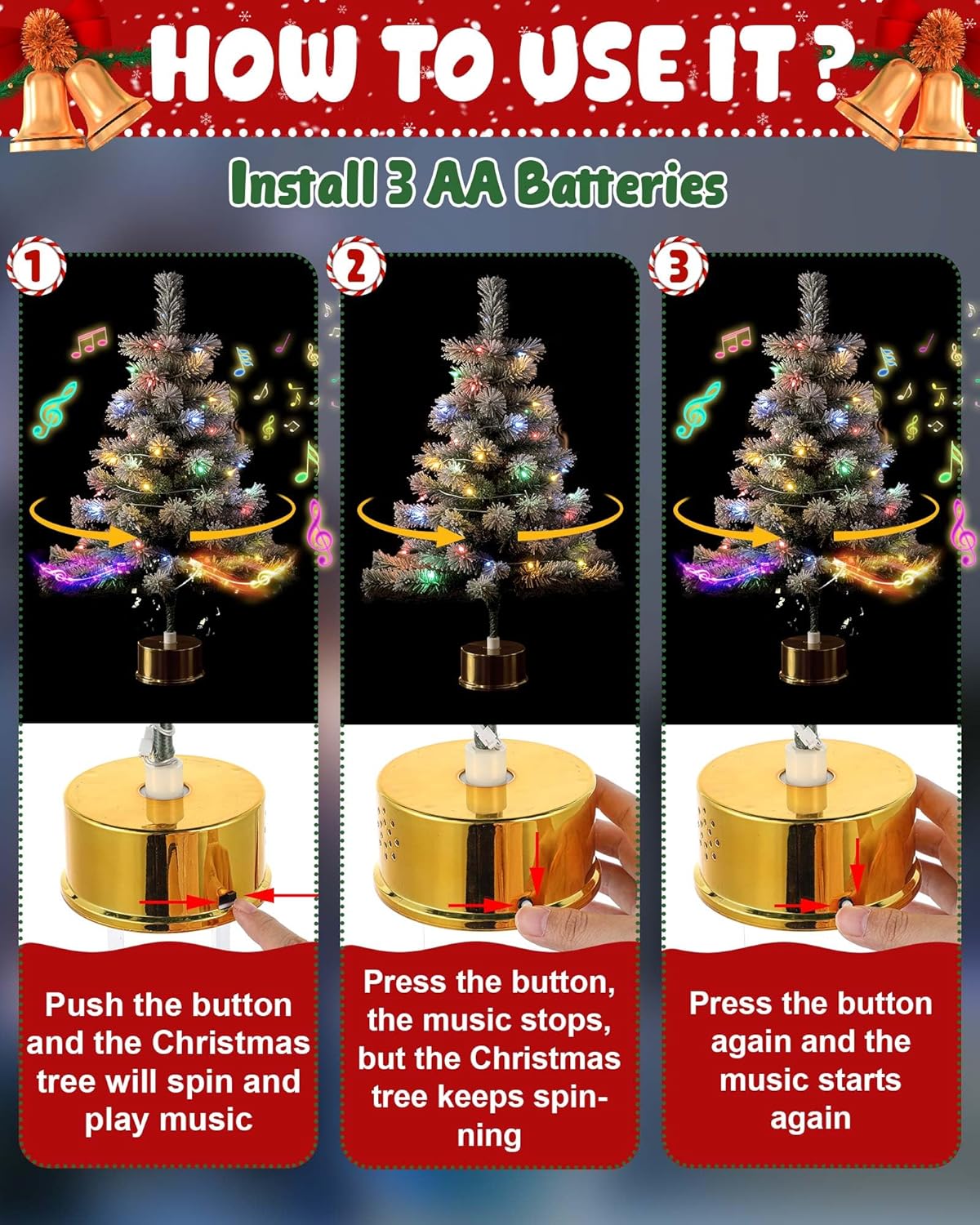 HOW TO USE IT ?

Install 3 AA Batteries

1

Push the button and the Christmas tree will spin and play music

2

Press the button, the music stops, but the Christmas tree keeps spinning

3

Press the button again and the music starts again