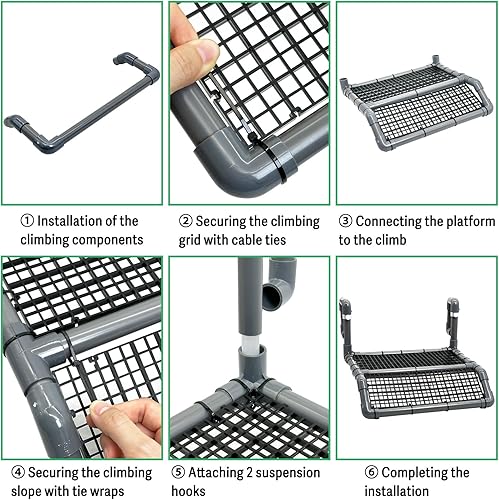 ① Installation of the climbing components

② Securing the climbing grid with cable ties

③ Connecting the platform to the climb

④ Securing the climbing slope with tie wraps

⑤ Attaching 2 suspension hooks

⑥ Completing the installation