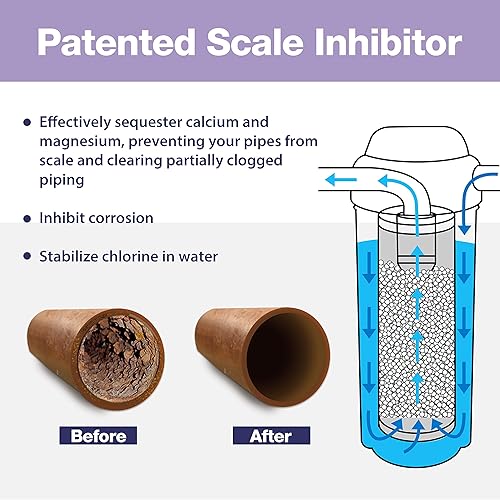 Patented Scale Inhibitor

• Effectively sequester calcium and magnesium, preventing your pipes from scale and clearing partially clogged piping

• Inhibit corrosion

• Stabilize chlorine in water

Before

After