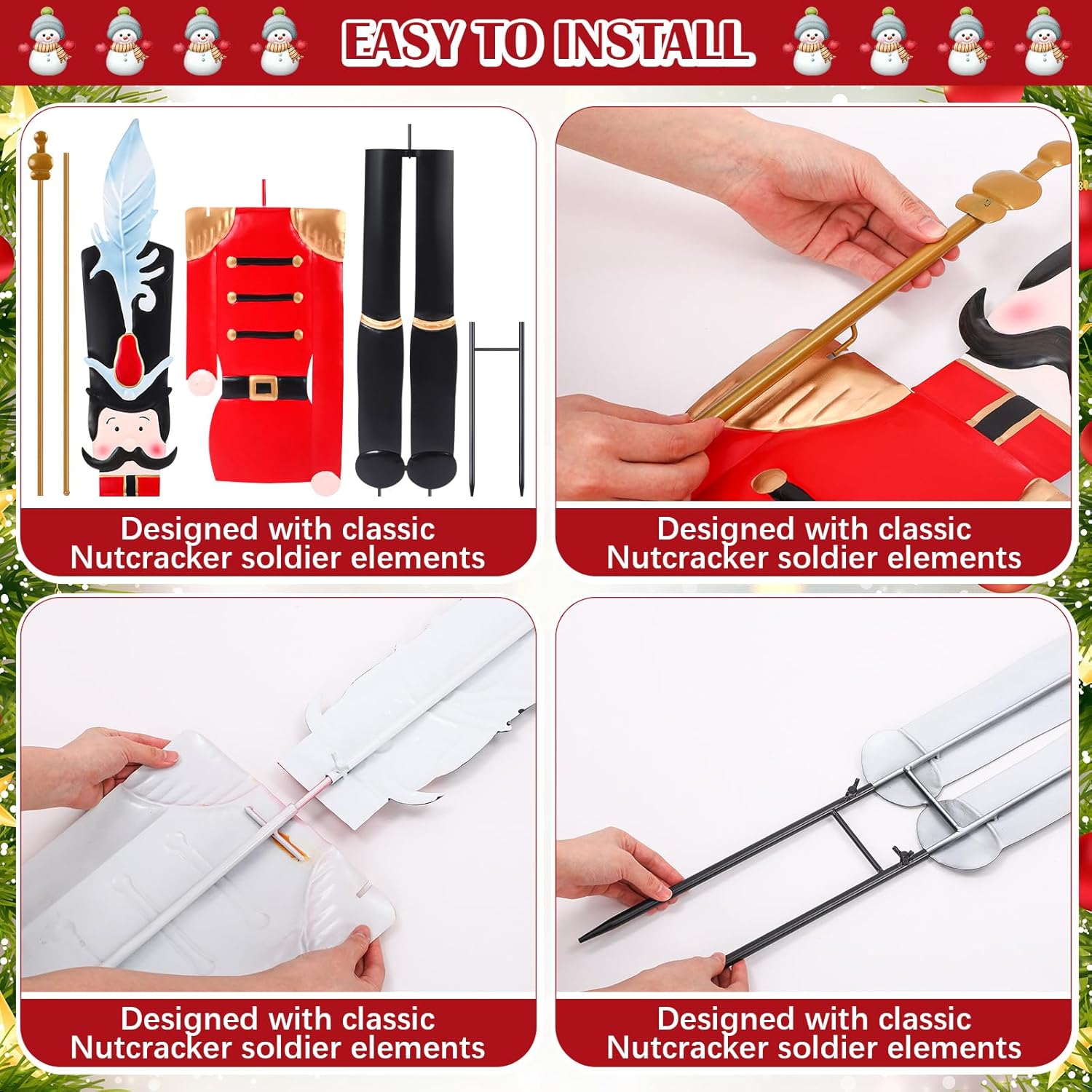 EASY TO INSTALL

Designed with classic Nutcracker soldier elements

Designed with classic Nutcracker soldier elements

Designed with classic Nutcracker soldier elements

Designed with classic Nutcracker soldier elements