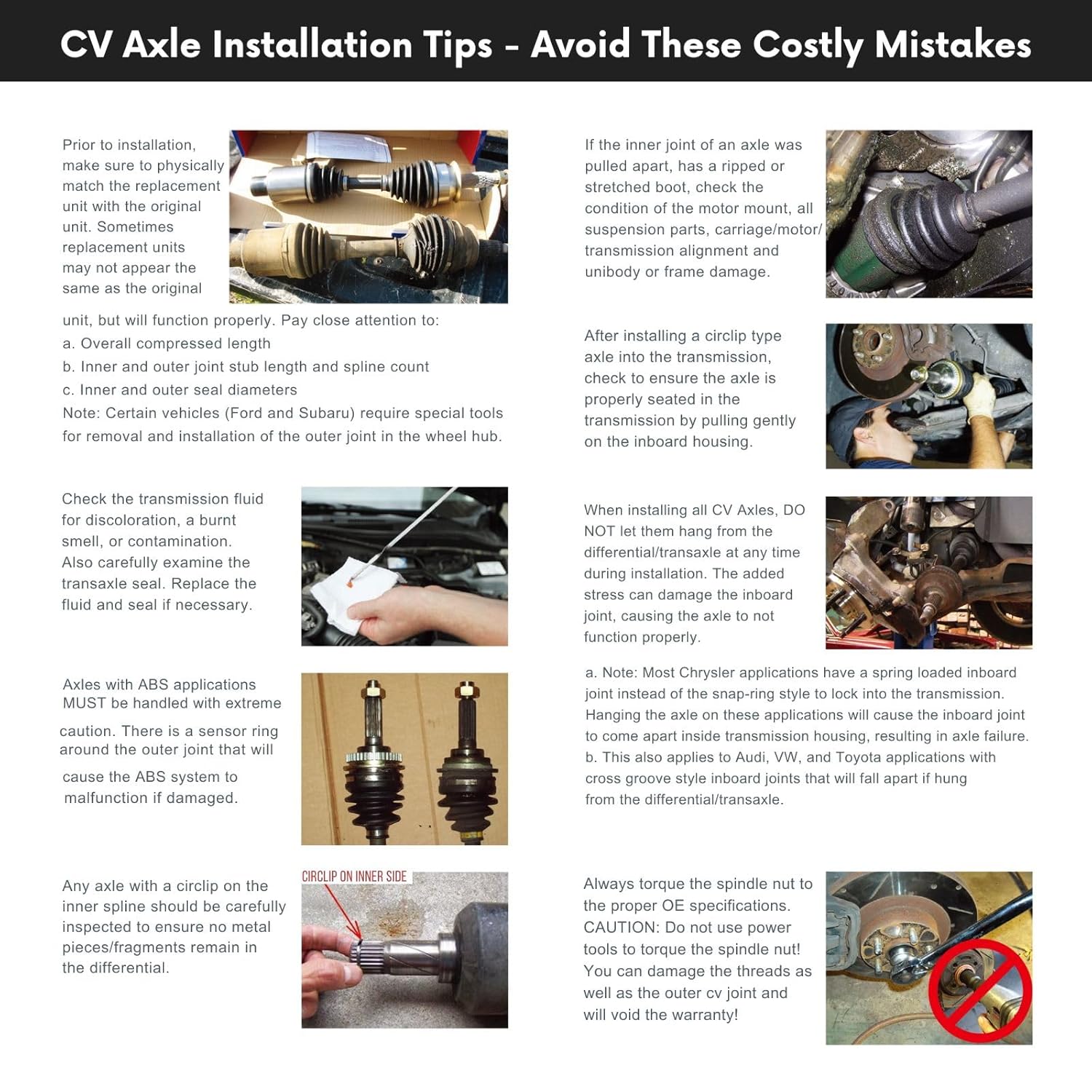 CV Axle Installation Tips - Avoid These Costly Mistakes

Prior to installation, make sure to physically match the replacement unit with the original unit. Sometimes replacement units may not appear the same as the original unit, but will function properly. Pay close attention to:
a. Overall compressed length
b. Inner and outer joint stub length and spline count
c. Inner and outer seal diameters
Note: Certain vehicles (Ford and Subaru) require special tools for removal and installation of the outer joint in the wheel hub.

Check the transmission fluid for discoloration, a burnt smell, or contamination. Also carefully examine the transaxle seal. Replace the fluid and seal if necessary.

Axles with ABS applications MUST be handled with extreme caution. There is a sensor ring around the outer joint that will cause the ABS system to malfunction if damaged.

Any axle with a circlip on the inner spline should be carefully inspected to ensure no metal pieces/fragments remain in the differential.

CIRCLIP ON INNER SIDE

If the inner joint of an axle was pulled apart, has a ripped or stretched boot, check the condition of the motor mount, all suspension parts, carriage/motor/ transmission alignment and unibody or frame damage.

After installing a circlip type axle into the transmission, check to ensure the axle is properly seated in the transmission by pulling gently on the inboard housing.

When installing all CV Axles, DO NOT let them hang from the differential/transaxle at any time during installation. The added stress can damage the inboard joint, causing the axle to not function properly.

a. Note: Most Chrysler applications have a spring loaded inboard joint instead of the snap-ring style to lock into the transmission. Hanging the axle on these applications will cause the inboard joint to come apart inside transmission housing, resulting in axle failure.
b. This also applies to Audi, VW, and Toyota applications with cross groove style inboard joints that will fall apart if hung from the differential/transaxle.

Always torque the spindle nut to the proper OE specifications. CAUTION: Do not use power tools to torque the spindle nut! You can damage the threads as well as the outer cv joint and will void the warranty!