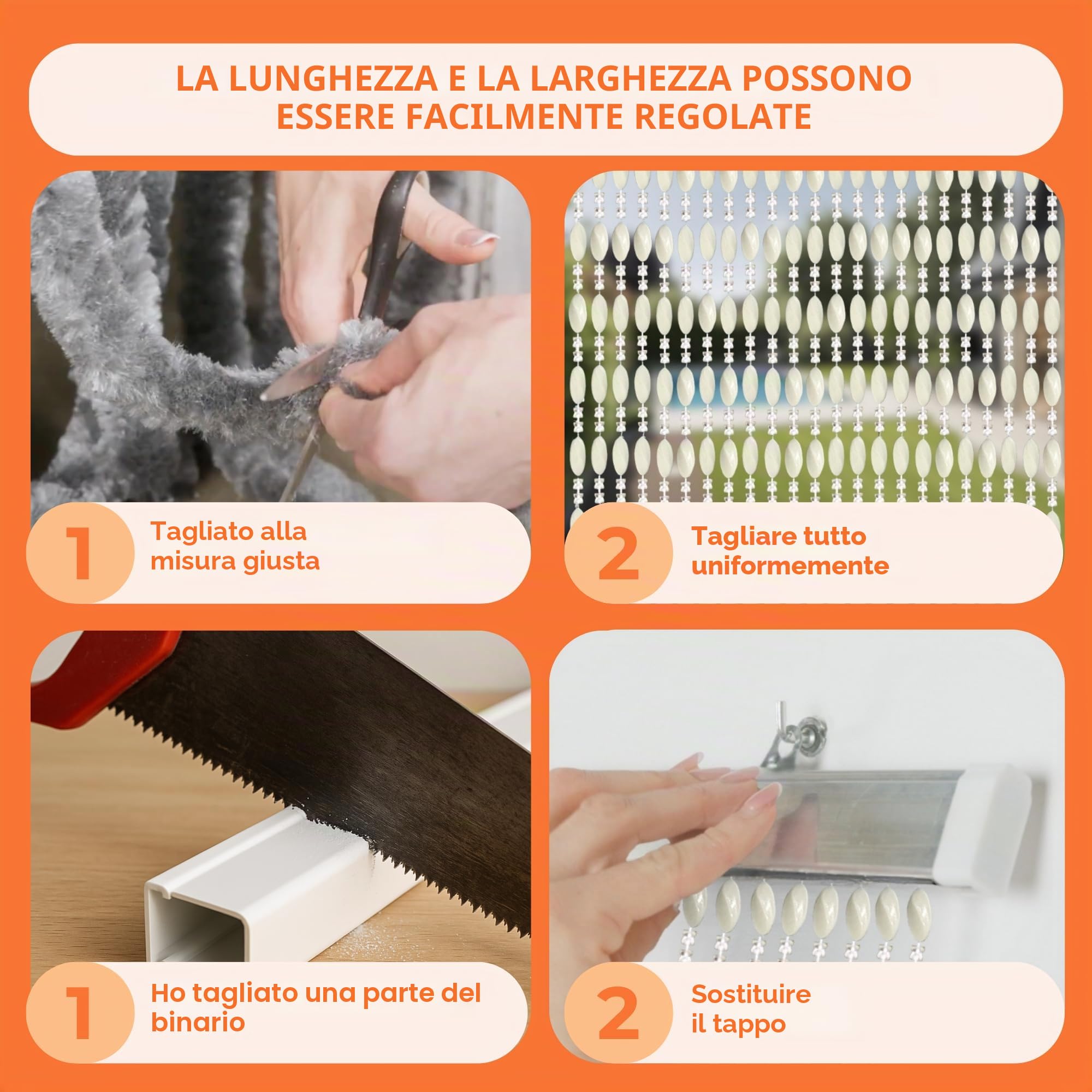 LA LUNGHEZZA E LA LARGHEZZA POSSONO ESSERE FACILMENTE REGOLATE

1
Tagliato alla misura giusta

2
Tagliare tutto uniformemente

1
Ho tagliato una parte del binario

2
Sostituire il tappo