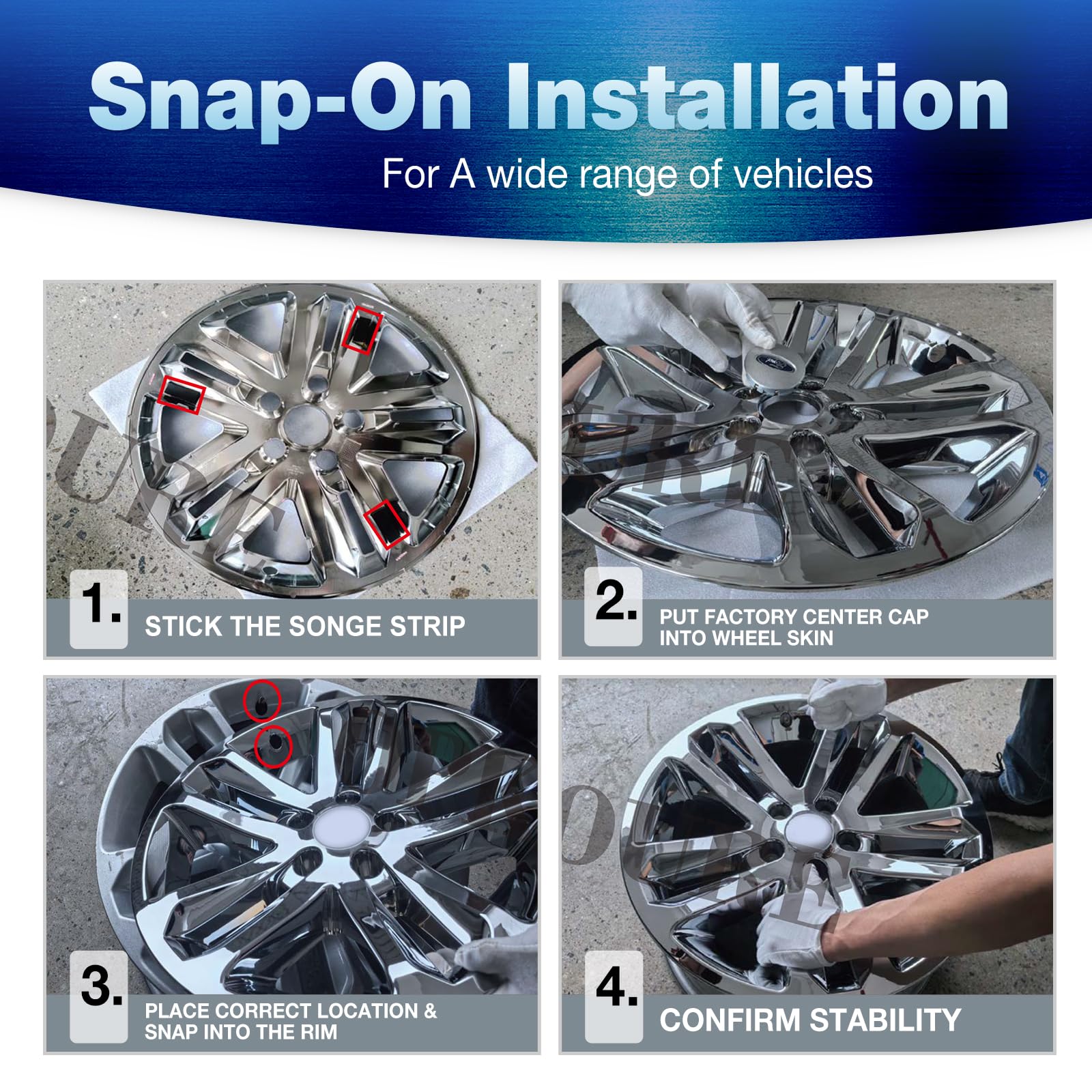 Snap-On Installation

For A wide range of vehicles

1. STICK THE SONGE STRIP

2. PUT FACTORY CENTER CAP INTO WHEEL SKIN

3. PLACE CORRECT LOCATION & SNAP INTO THE RIM

4. CONFIRM STABILITY