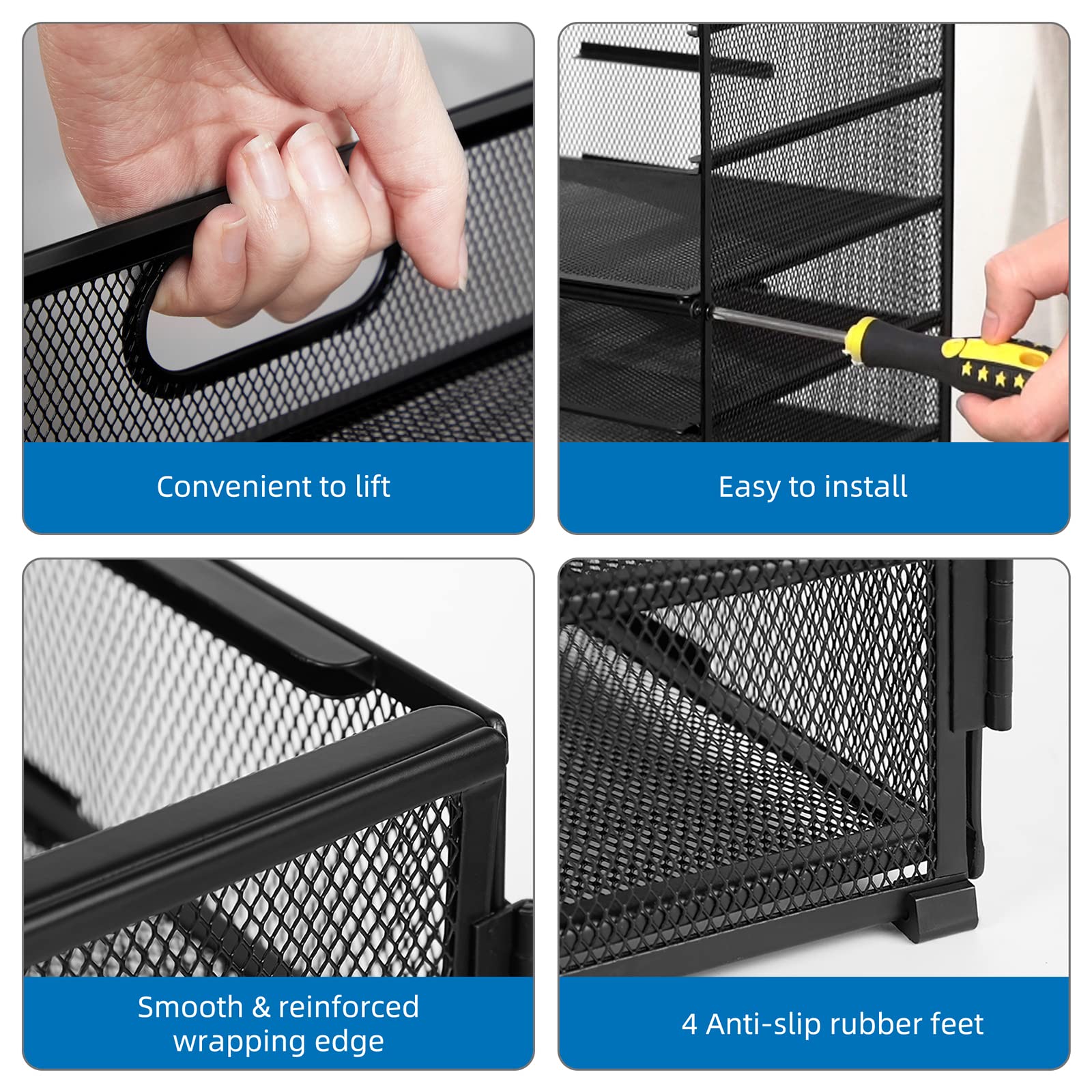 Convenient to lift

Easy to install

Smooth & reinforced wrapping edge

4 Anti-slip rubber feet