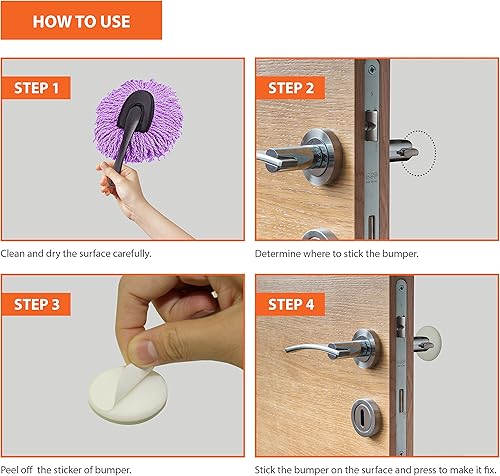 HOW TO USE

STEP 1

Clean and dry the surface carefully.

STEP 2

Determine where to stick the bumper.

STEP 3

Peel off the sticker of bumper.

STEP 4

Stick the bumper on the surface and press to make it fix.