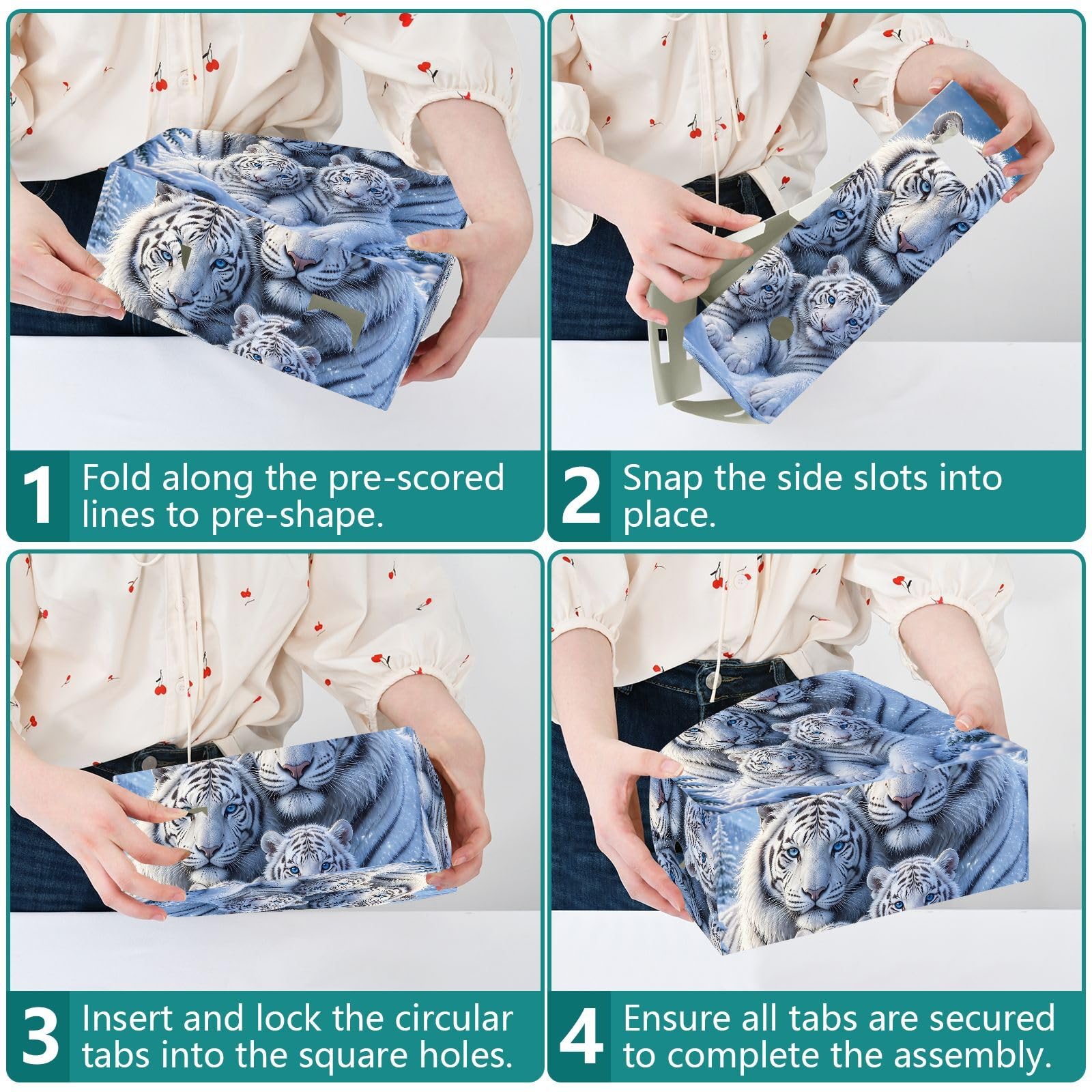 1 Fold along the pre-scored lines to pre-shape.

2 Snap the side slots into place.

3 Insert and lock the circular tabs into the square holes.

4 Ensure all tabs are secured to complete the assembly.