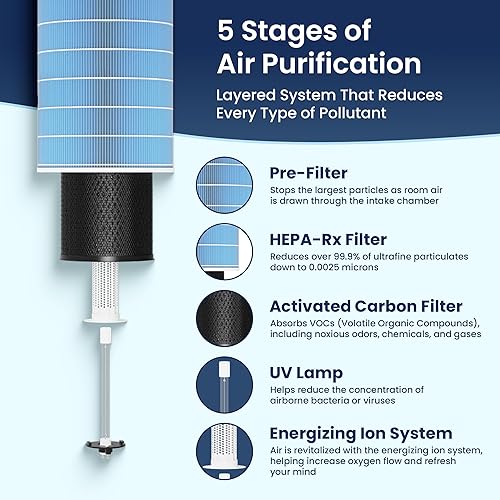 5 Stages of Air Purification

Layered System That Reduces Every Type of Pollutant

Pre-Filter

Stops the largest particles as room air is drawn through the intake chamber

HEPA-Rx Filter

Reduces over 99.9% of ultrafine particulates down to 0.0025 microns

Activated Carbon Filter

Absorbs VOCs (Volatile Organic Compounds), including noxious odors, chemicals, and gases

UV Lamp

Helps reduce the concentration of airborne bacteria or viruses

Energizing Ion System

Air is revitalized with the energizing ion system, helping increase oxygen flow and refresh your mind