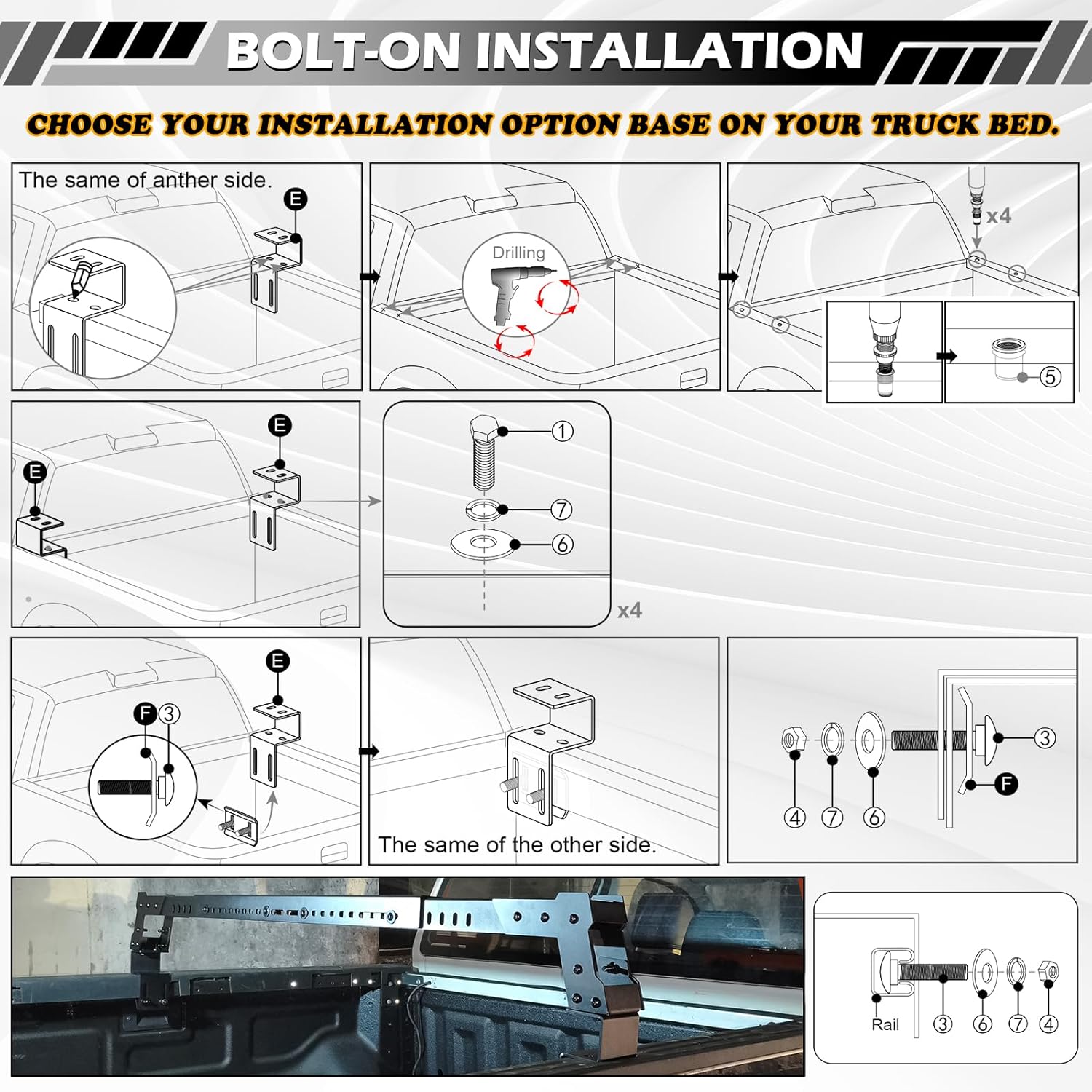 BOLT-ON INSTALLATION

CHOOSE YOUR INSTALLATION OPTION BASE ON YOUR TRUCK BED.

The same of anther side.

E

Drilling

x4

5

E

E

1

7

6

x4

E

F 3

The same of the other side.

3

F

4 7 6

Rail 3 6 7 4