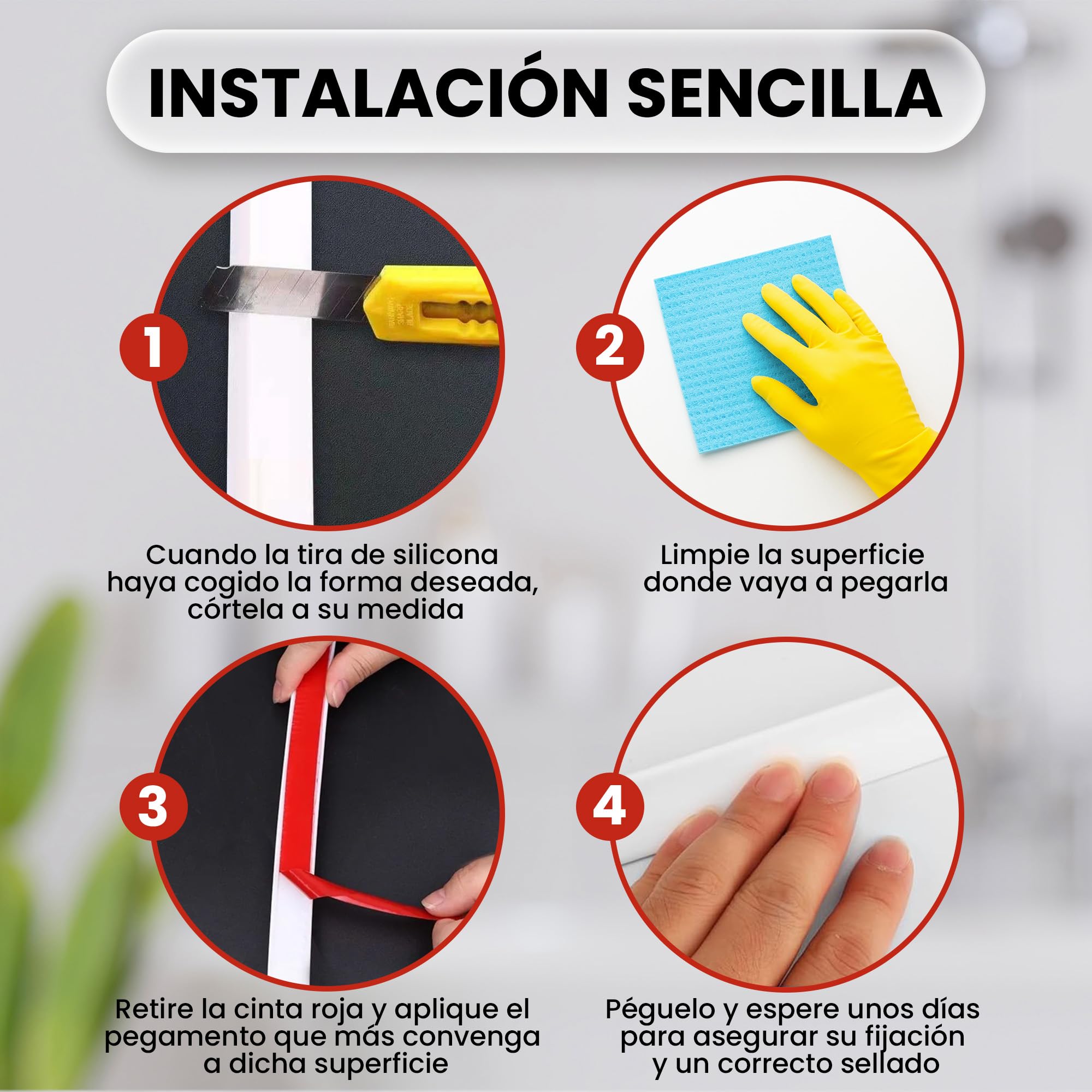 INSTALACIÓN SENCILLA

1

Cuando la tira de silicona haya cogido la forma deseada, córtela a su medida

2

Limpie la superficie donde vaya a pegarla

3

Retire la cinta roja y aplique el pegamento que más convenga a dicha superficie

4

Péguelo y espere unos días para asegurar su fijación y un correcto sellado