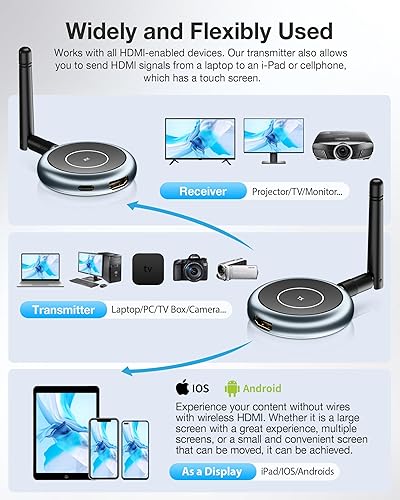 Widely and Flexibly Used

Works with all HDMI-enabled devices. Our transmitter also allows you to send HDMI signals from a laptop to an i-Pad or cellphone, which has a touch screen.

Receiver Projector/TV/Monitor...

tv

Transmitter Laptop/PC/TV Box/Camera...

IOS Android

Experience your content without wires with wireless HDMI. Whether it is a large screen with a great experience, multiple screens, or a small and convenient screen that can be moved, it can be achieved.

As a Display iPad/IOS/Androids