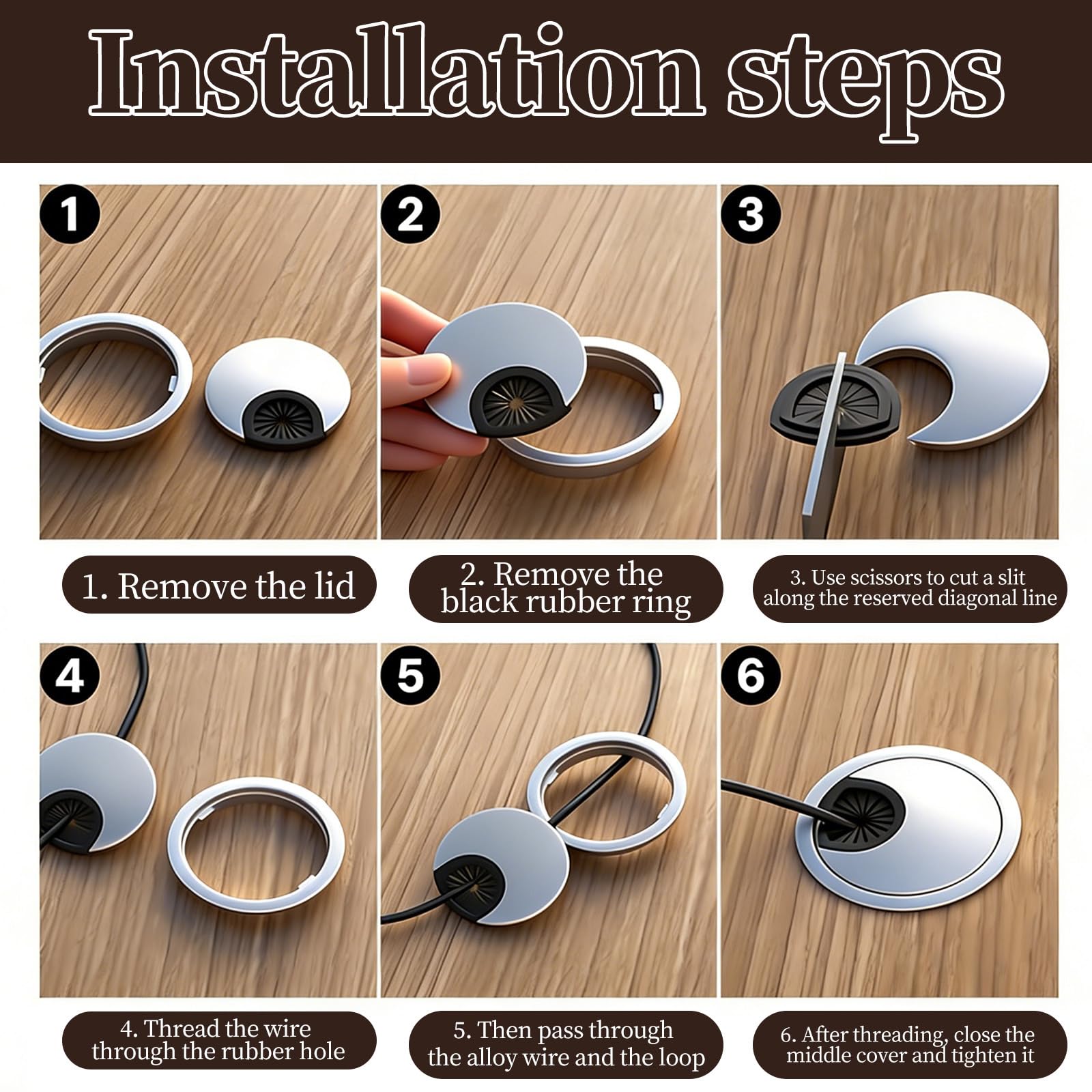 Installation steps

1

2

3

1. Remove the lid

2. Remove the black rubber ring

3. Use scissors to cut a slit along the reserved diagonal line

4

5

6

4. Thread the wire through the rubber hole

5. Then pass through the alloy wire and the loop

6. After threading, close the middle cover and tighten it