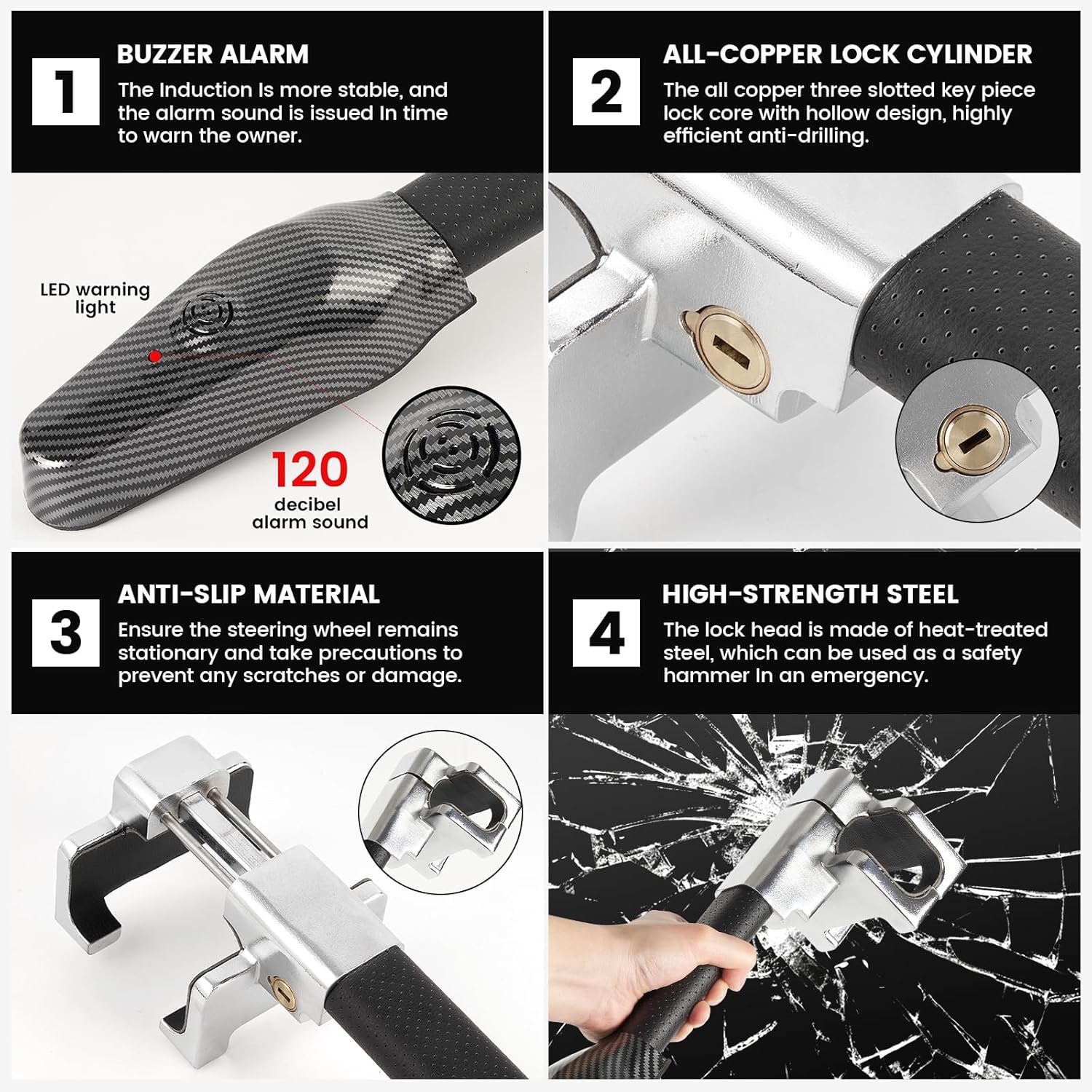 1

BUZZER ALARM

The Induction Is more stable, and the alarm sound is issued In time to warn the owner.

LED warning light

120

decibel alarm sound

2

ALL-COPPER LOCK CYLINDER

The all copper three slotted key piece lock core with hollow design, highly efficient anti-drilling.

3

ANTI-SLIP MATERIAL

Ensure the steering wheel remains stationary and take precautions to prevent any scratches or damage.

4

HIGH-STRENGTH STEEL

The lock head is made of heat-treated steel, which can be used as a safety hammer In an emergency.