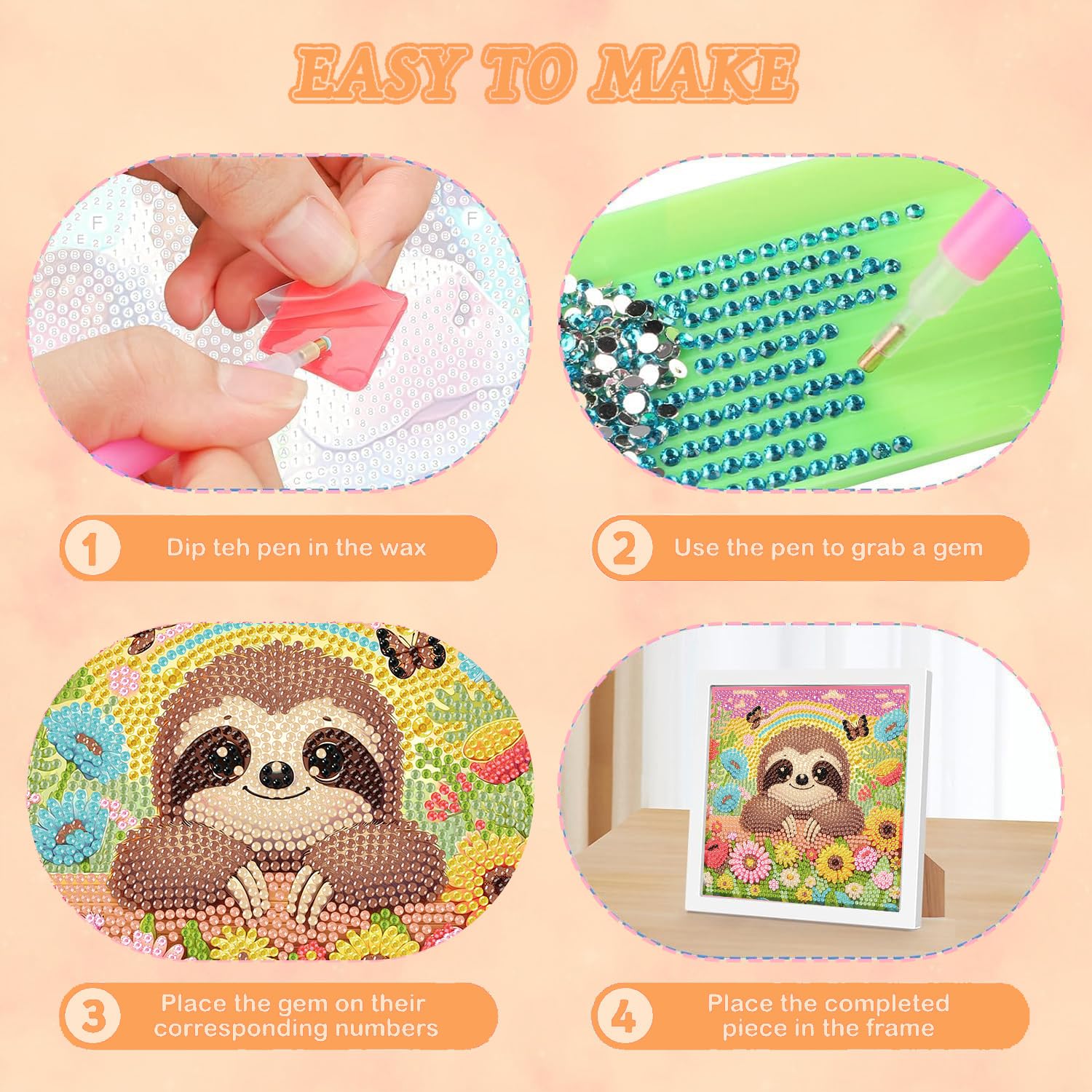 EASY TO MAKE

1 Dip teh pen in the wax

2 Use the pen to grab a gem

3 Place the gem on their corresponding numbers

4 Place the completed piece in the frame