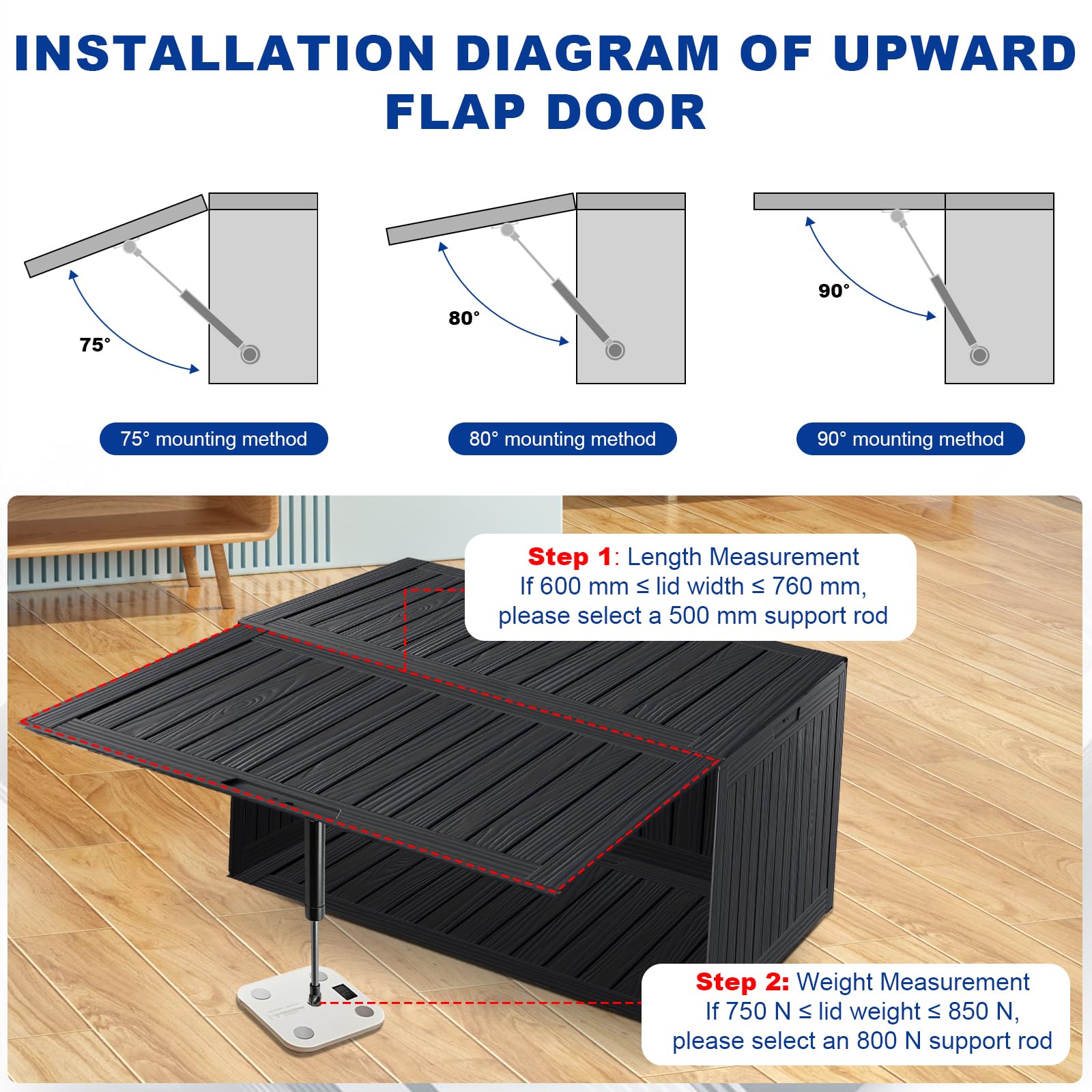 INSTALLATION DIAGRAM OF UPWARD FLAP DOOR

75°

80°

90°

75° mounting method

80° mounting method

90° mounting method

Step 1: Length Measurement
If 600 mm ≤ lid width ≤ 760 mm,
please select a 500 mm support rod

Step 2: Weight Measurement
If 750 N ≤ lid weight ≤ 850 N,
please select an 800 N support rod