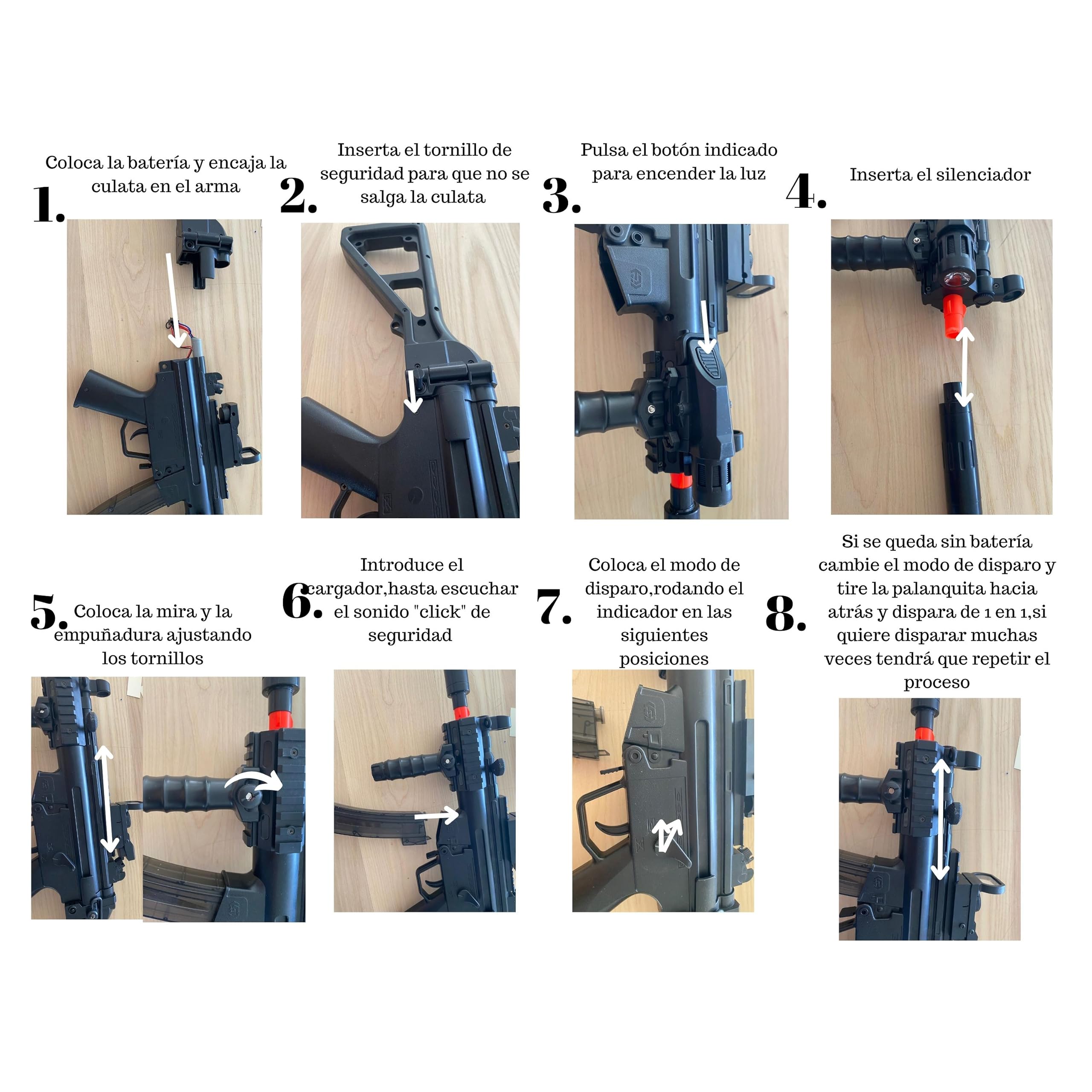 1. Coloca la batería y encaja la culata en el arma

2. Inserta el tornillo de seguridad para que no se salga la culata

3. Pulsa el botón indicado para encender la luz

4. Inserta el silenciador

5. Coloca la mira y la empuñadura ajustando los tornillos

6. Introduce el cargador,hasta escuchar el sonido "click" de seguridad

7. Coloca el modo de disparo,rodando el indicador en las siguientes posiciones

8. Si se queda sin batería cambie el modo de disparo y tire la palanquita hacia atrás y dispara de 1 en 1,si quiere disparar muchas veces tendrá que repetir el proceso