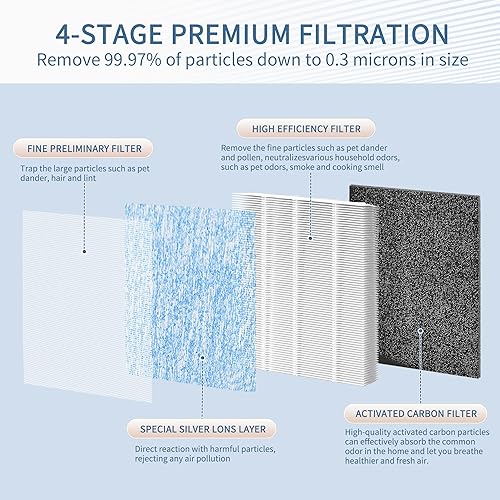 4-STAGE PREMIUM FILTRATION
Remove 99.97% of particles down to 0.3 microns in size

FINE PRELIMINARY FILTER
Trap the large particles such as pet dander, hair and lint

HIGH EFFICIENCY FILTER
Remove the fine particles such as pet dander and pollen, neutralizesvarious household odors, such as pet odors, smoke and cooking smell

SPECIAL SILVER LONS LAYER
Direct reaction with harmful particles, rejecting any air pollution

ACTIVATED CARBON FILTER
High-quality activated carbon particles can effectively absorb the common odor in the home and let you breathe healthier and fresh air.