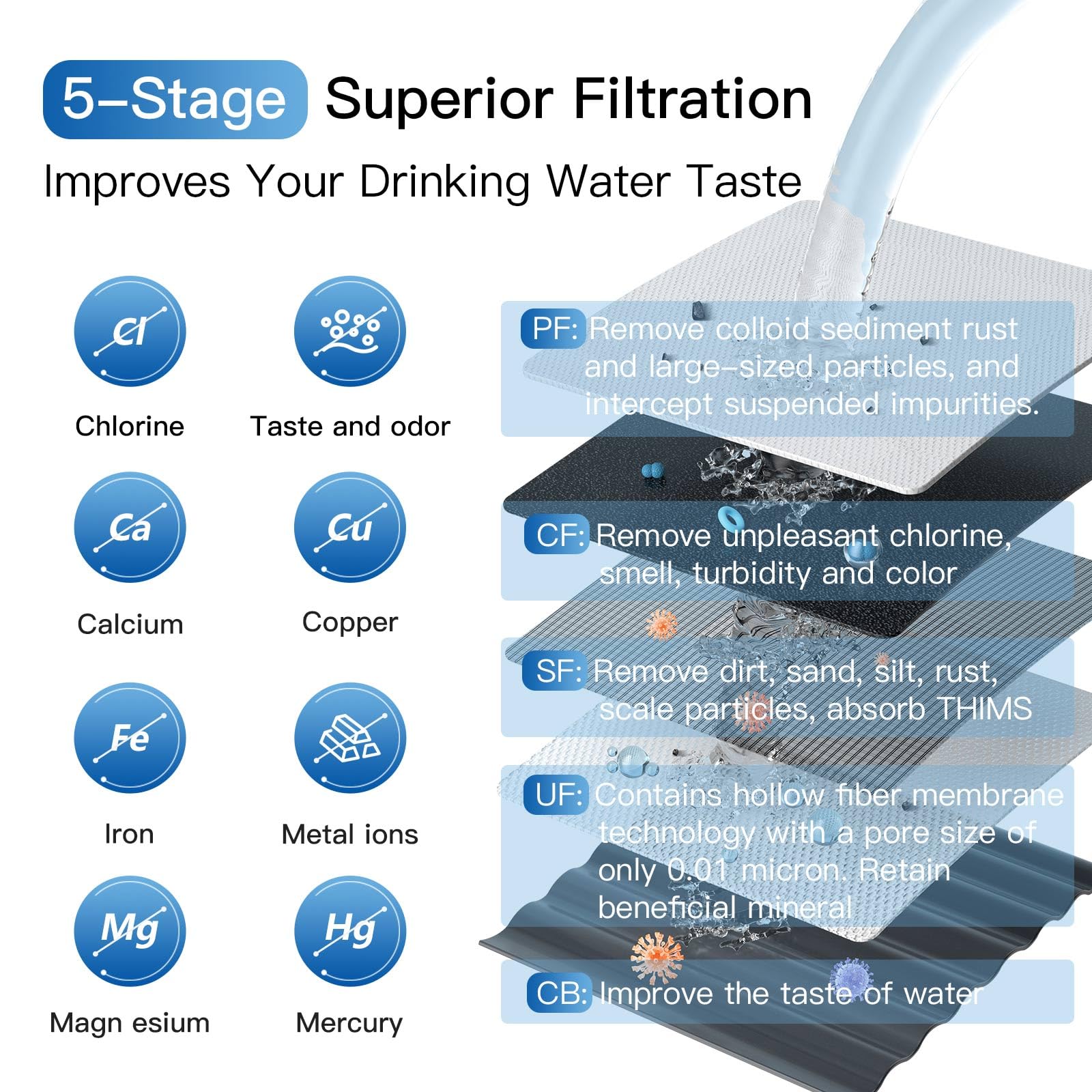 5–Stage Superior Filtration

Improves Your Drinking Water Taste

Cl
Chlorine

Taste and odor

Ca
Calcium

Cu
Copper

Fe
Iron

Metal ions

Mg
Magn esium

Hg
Mercury

PF: Remove colloid sediment rust and large–sized particles, and intercept suspended impurities.

CF: Remove unpleasant chlorine, smell, turbidity and color

SF: Remove dirt, sand, silt, rust, scale particles, absorb THIMS

UF: Contains hollow fiber membrane technology with a pore size of only 0.01 micron. Retain beneficial mineral

CB: Improve the taste of water