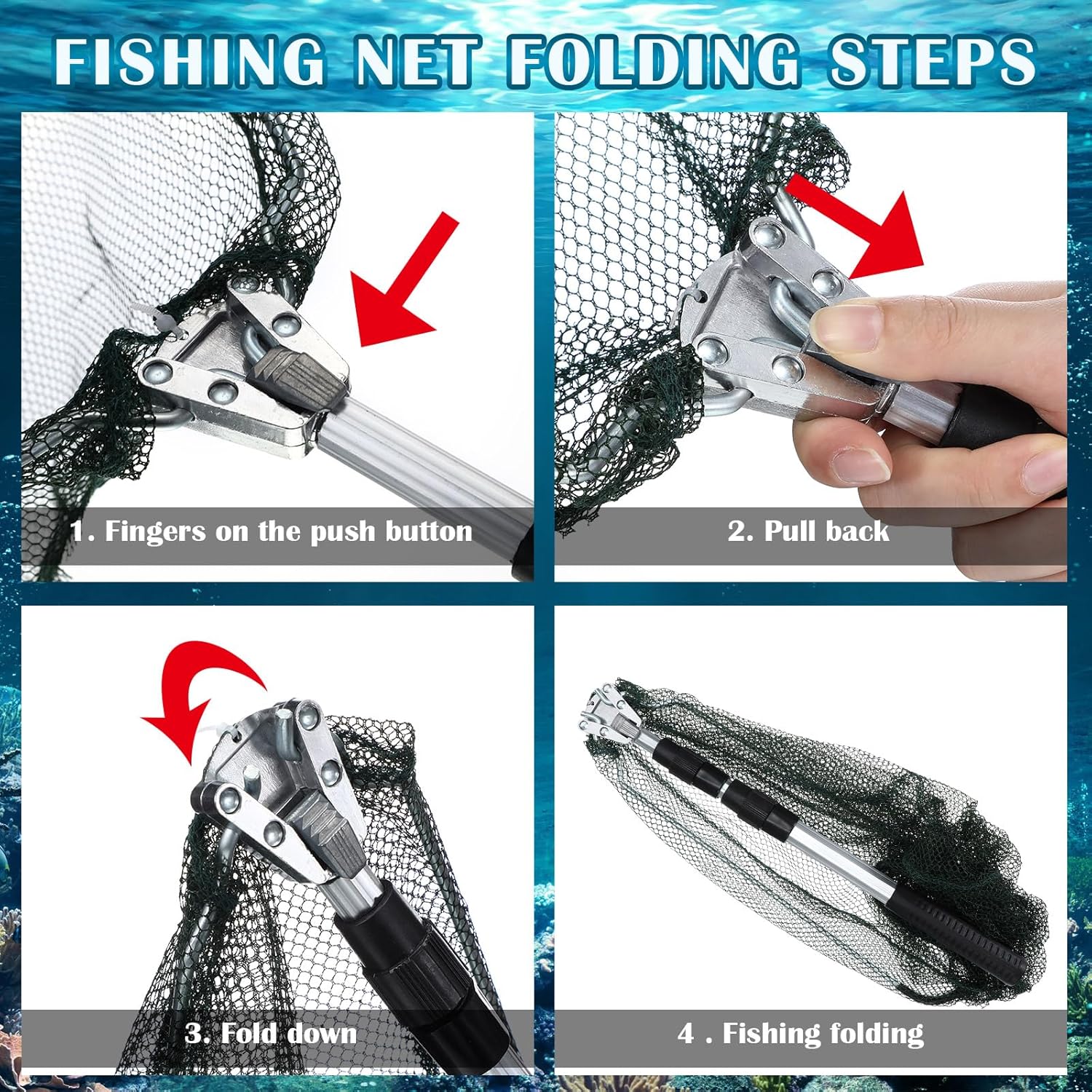 FISHING NET FOLDING STEPS

1. Fingers on the push button

2. Pull back

3. Fold down

4 . Fishing folding