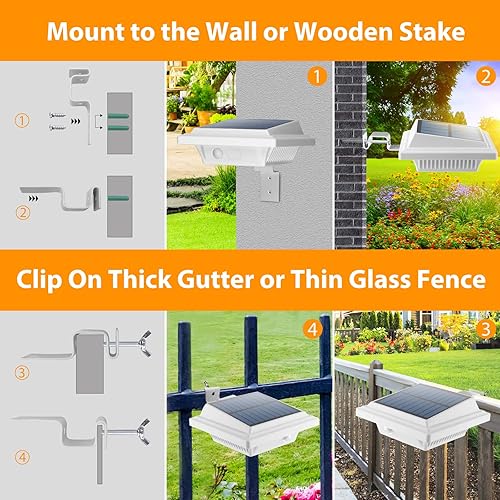 Mount to the Wall or Wooden Stake

①

②

1

2

Clip On Thick Gutter or Thin Glass Fence

③

④

4

3