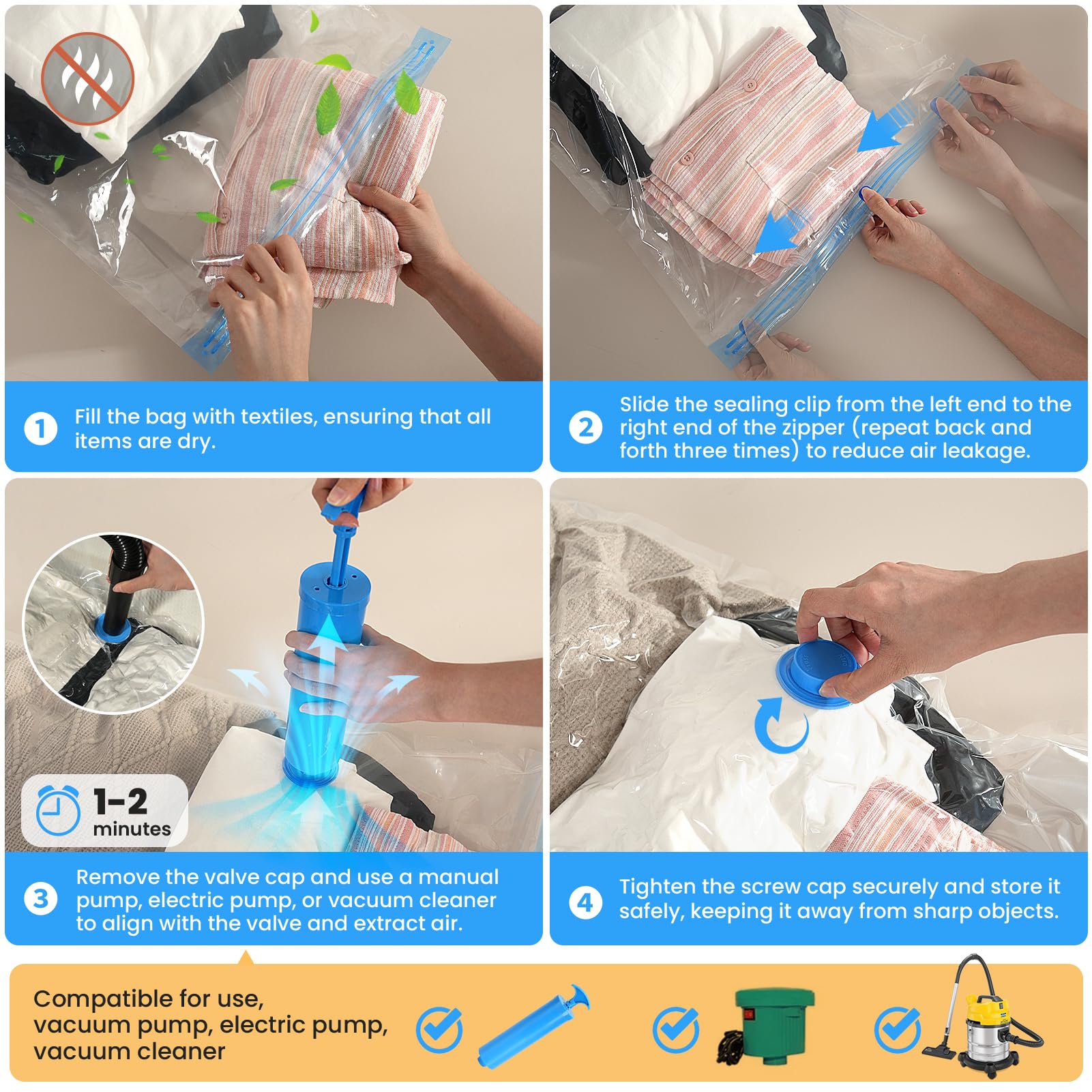 1 Fill the bag with textiles, ensuring that all items are dry.

2 Slide the sealing clip from the left end to the right end of the zipper (repeat back and forth three times) to reduce air leakage.

1-2 minutes

3 Remove the valve cap and use a manual pump, electric pump, or vacuum cleaner to align with the valve and extract air.

4 Tighten the screw cap securely and store it safely, keeping it away from sharp objects.

Compatible for use, vacuum pump, electric pump, vacuum cleaner