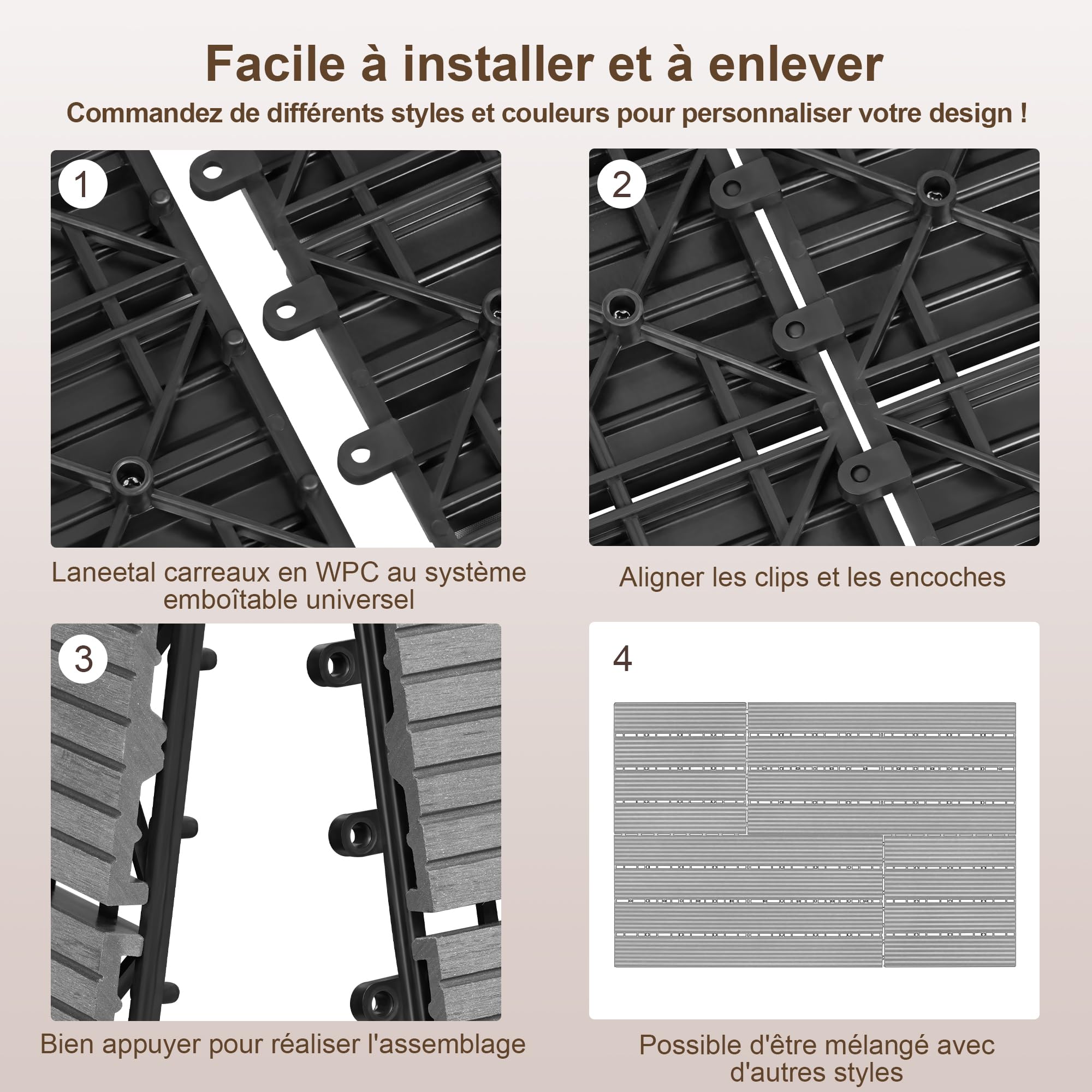 Facile à installer et à enlever

Commandez de différents styles et couleurs pour personnaliser votre design !

1

Laneetal carreaux en WPC au système emboîtable universel

2

Aligner les clips et les encoches

3

Bien appuyer pour réaliser l'assemblage

4

Possible d'être mélangé avec d'autres styles