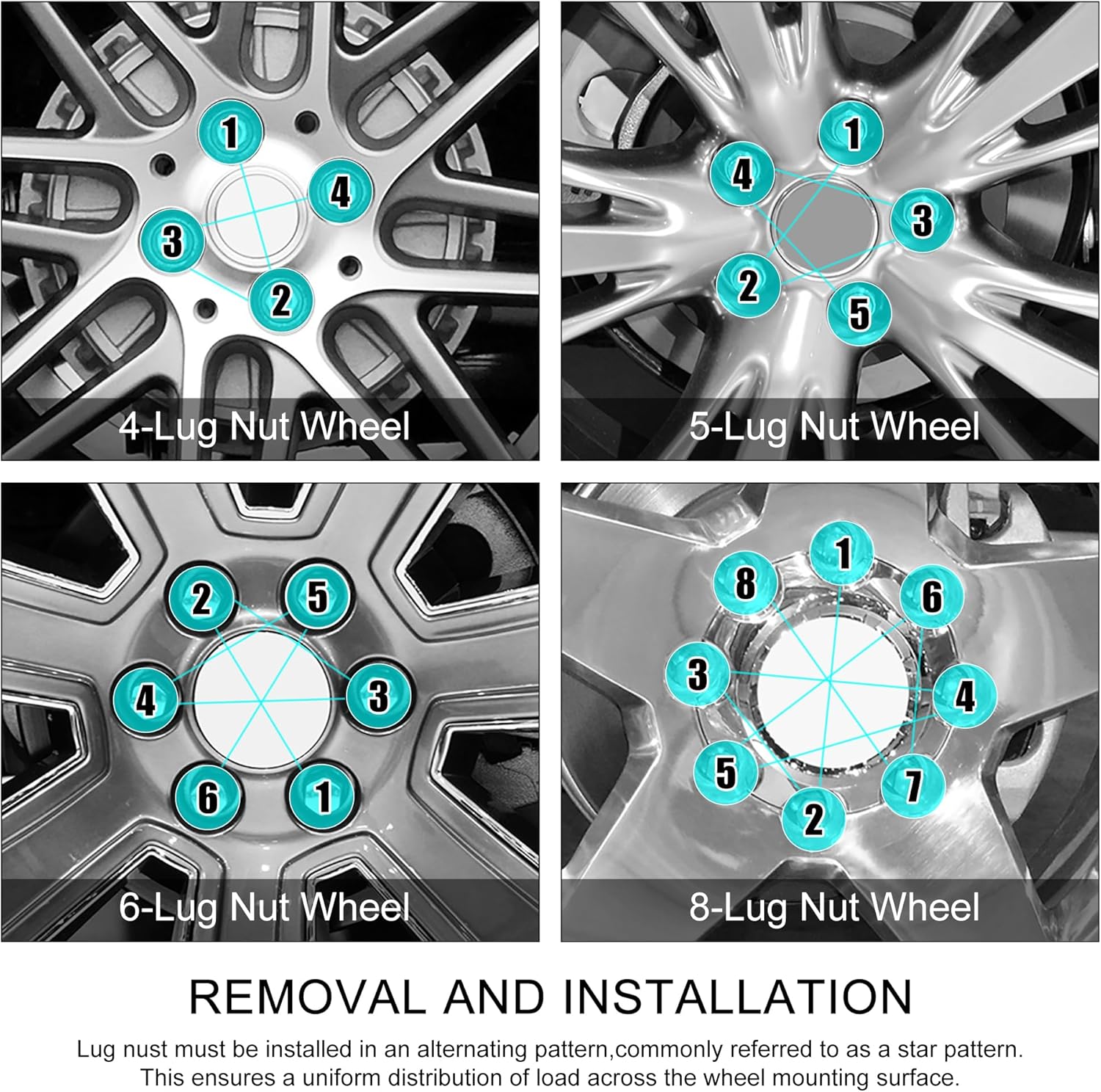 1
4
3
2
4-Lug Nut Wheel

1
4
3
2
5
5-Lug Nut Wheel

2
5
4
3
6
1
6-Lug Nut Wheel

1
8
6
3
4
5
7
2
8-Lug Nut Wheel

REMOVAL AND INSTALLATION

Lug nust must be installed in an alternating pattern,commonly referred to as a star pattern. This ensures a uniform distribution of load across the wheel mounting surface.