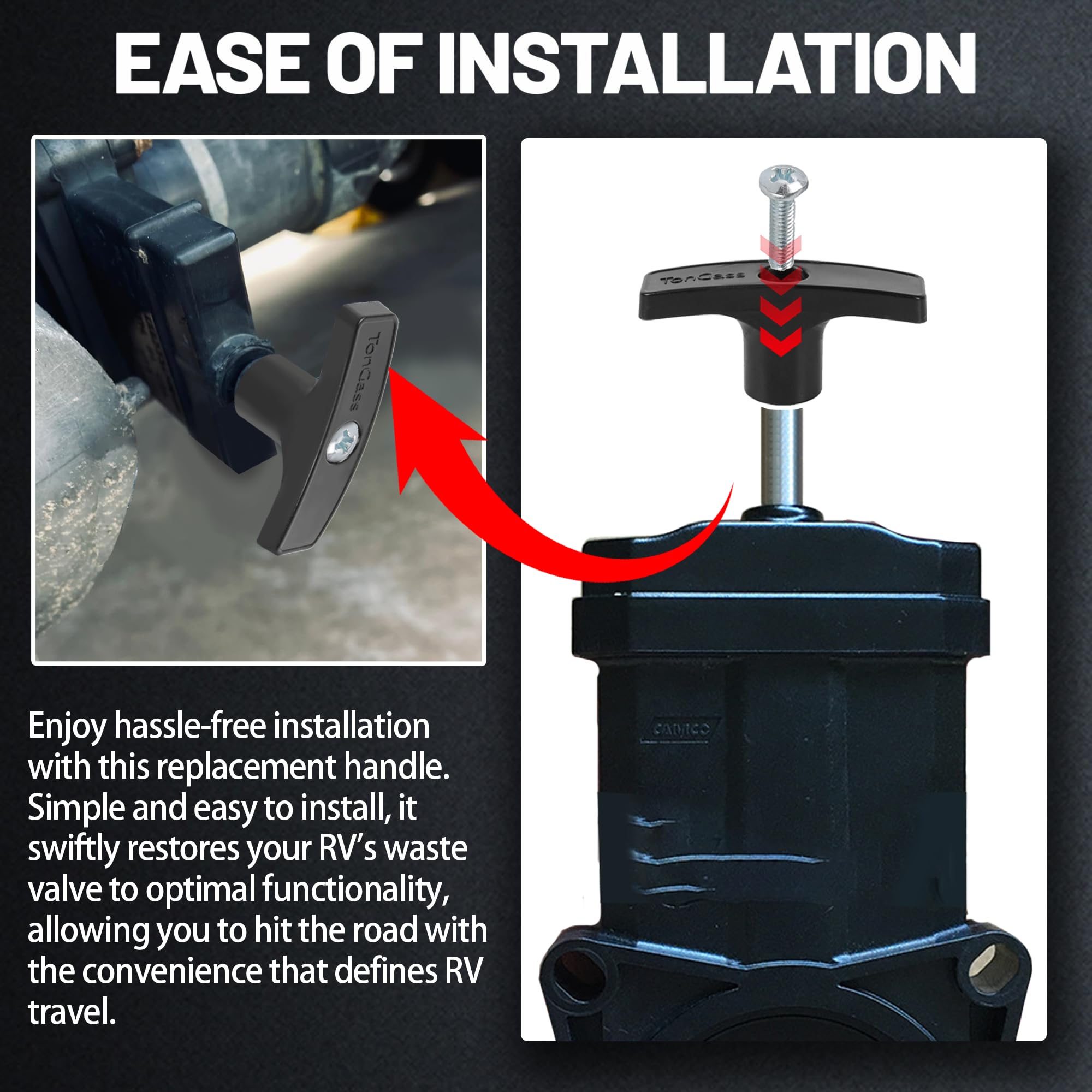 EASE OF INSTALLATION

TonGass

TonGass

CAMCO

Enjoy hassle-free installation with this replacement handle. Simple and easy to install, it swiftly restores your RV's waste valve to optimal functionality, allowing you to hit the road with the convenience that defines RV travel.