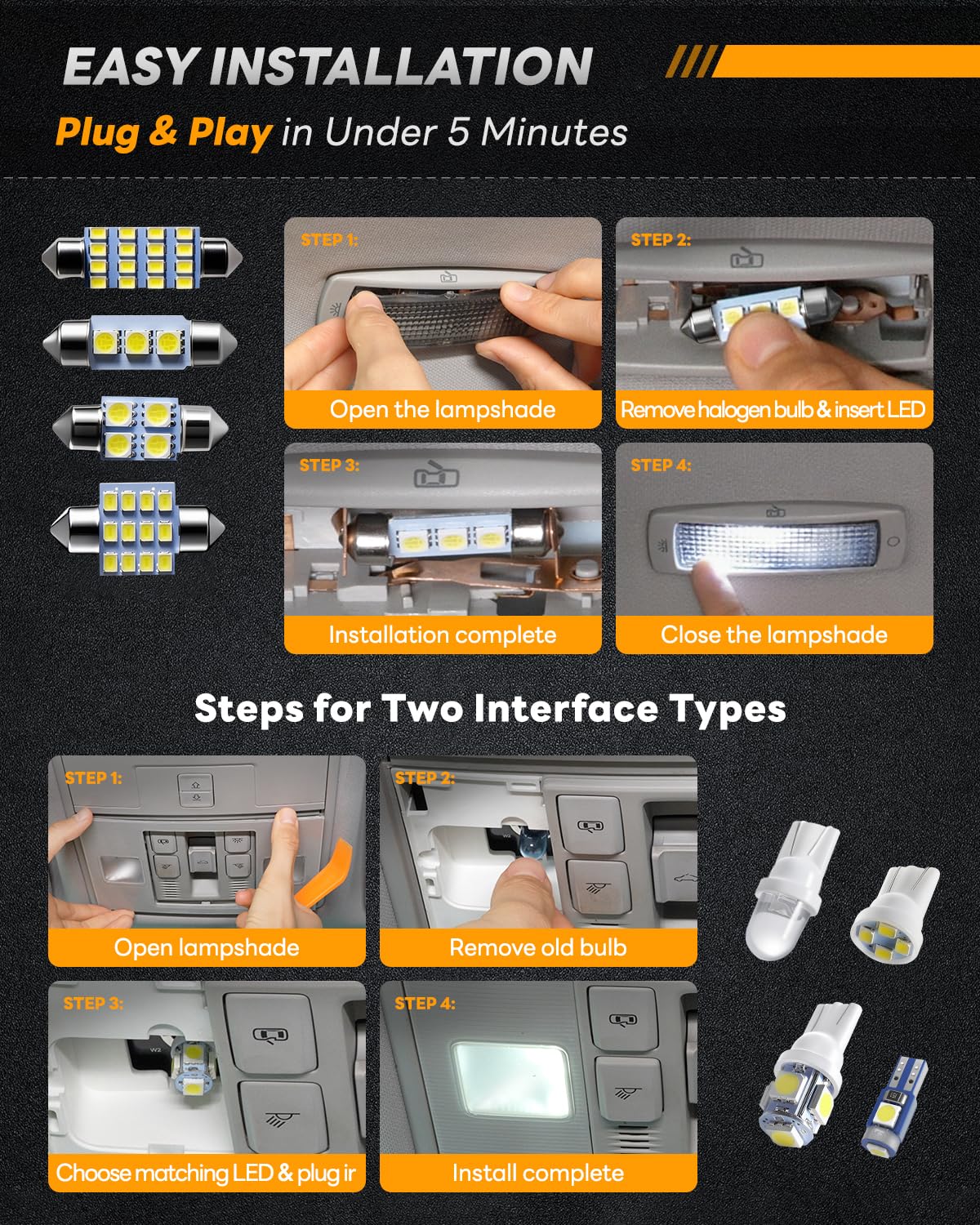 EASY INSTALLATION

Plug & Play in Under 5 Minutes

STEP 1:
Open the lampshade

STEP 2:
Remove halogen bulb & insert LED

STEP 3:
Installation complete

STEP 4:
Close the lampshade

Steps for Two Interface Types

STEP 1:
Open lampshade

STEP 2:
Remove old bulb

STEP 3:
Choose matching LED & plug ir

STEP 4:
Install complete