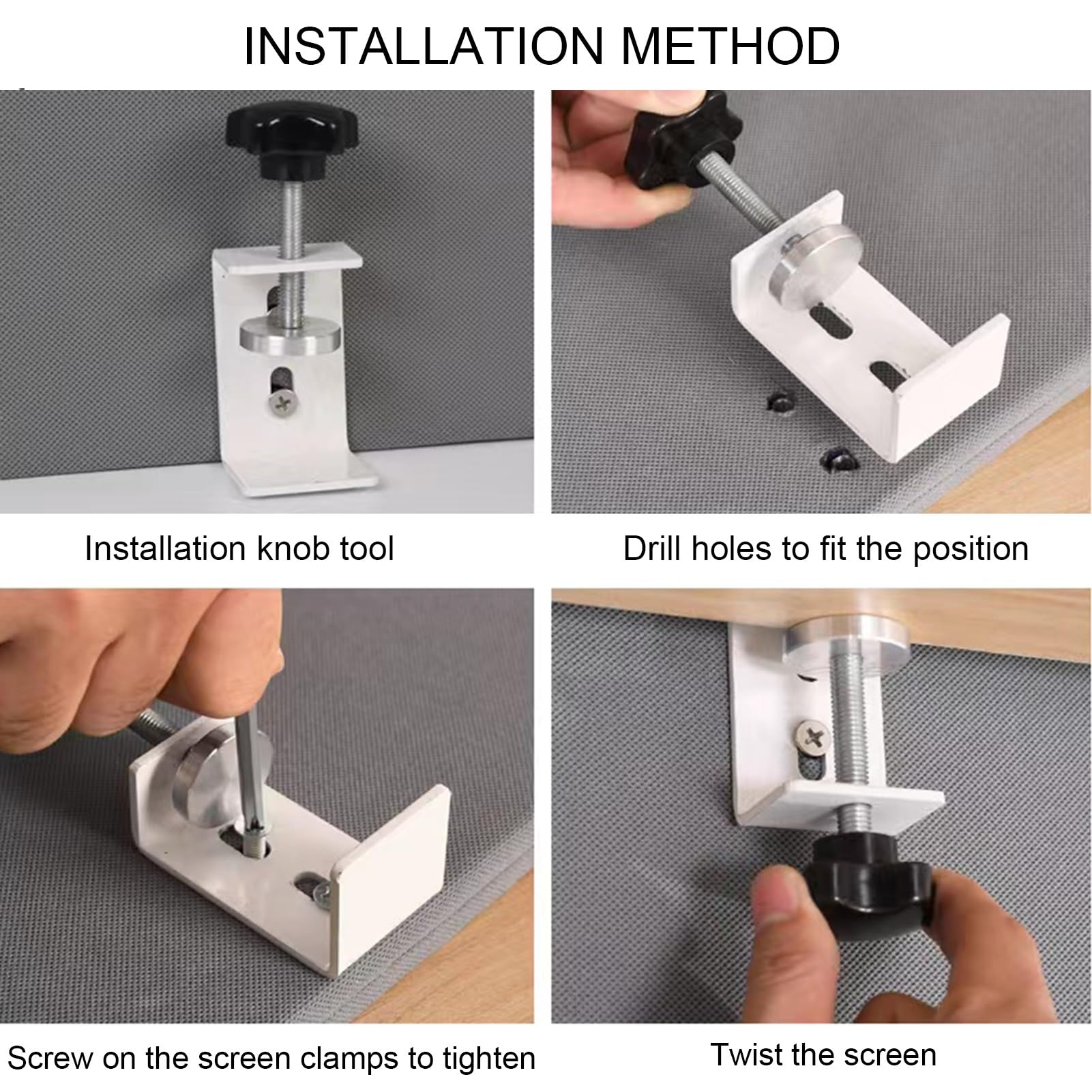 INSTALLATION METHOD

Installation knob tool

Drill holes to fit the position

Screw on the screen clamps to tighten

Twist the screen