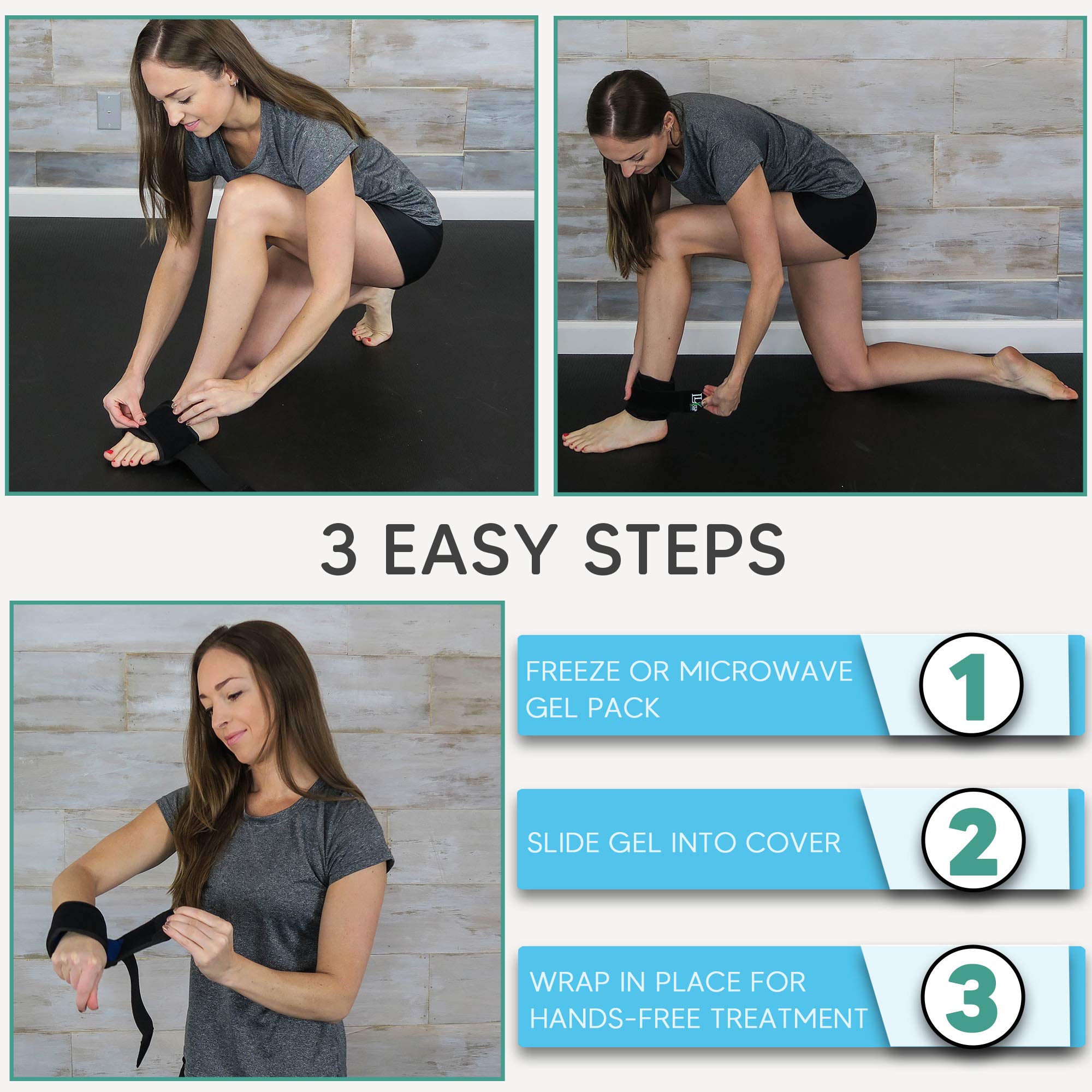 3 EASY STEPS

FREEZE OR MICROWAVE GEL PACK

1

SLIDE GEL INTO COVER

2

WRAP IN PLACE FOR HANDS-FREE TREATMENT

3