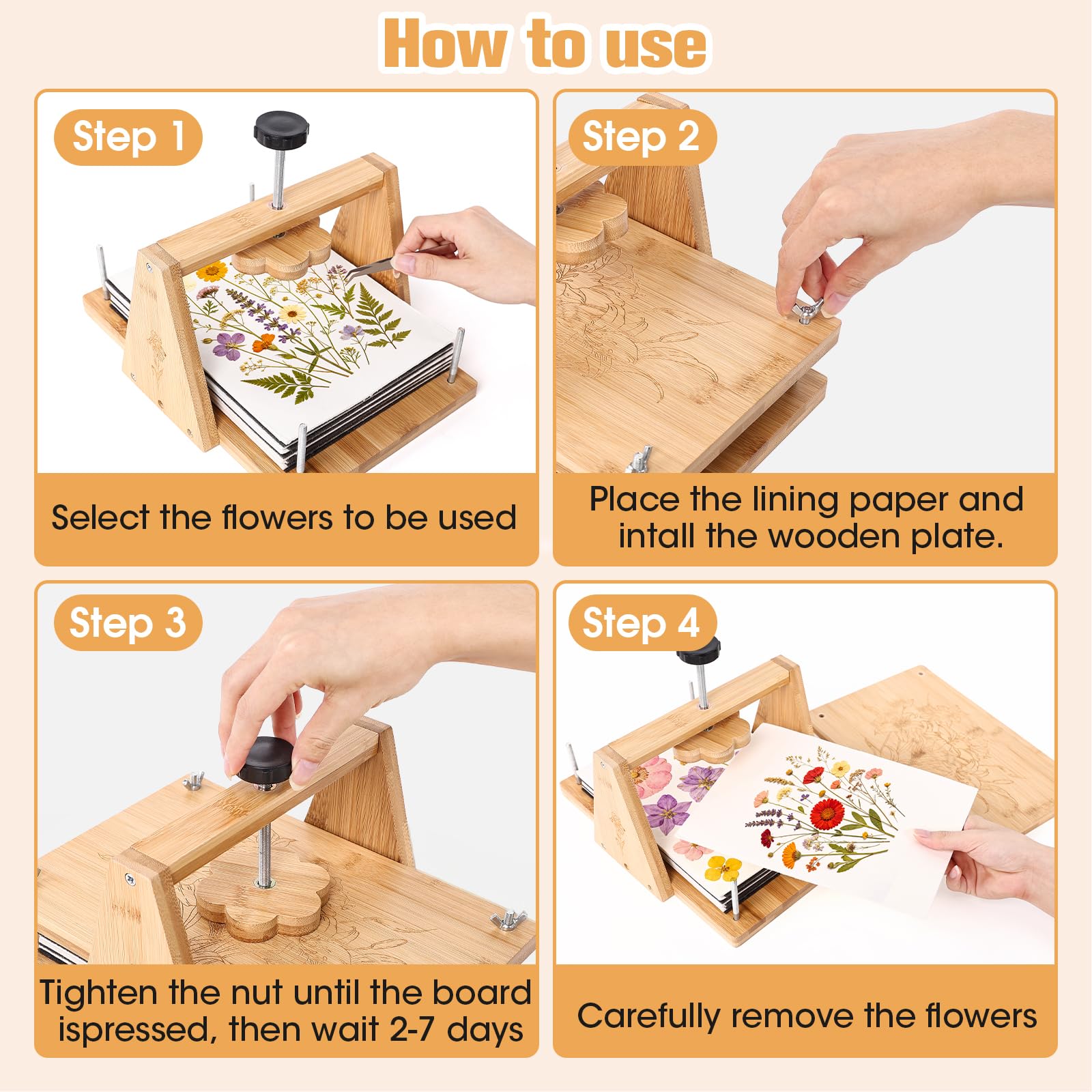 How to use

Step 1

Select the flowers to be used

Step 2

Place the lining paper and intall the wooden plate.

Step 3

Tighten the nut until the board ispressed, then wait 2-7 days

Step 4

Carefully remove the flowers