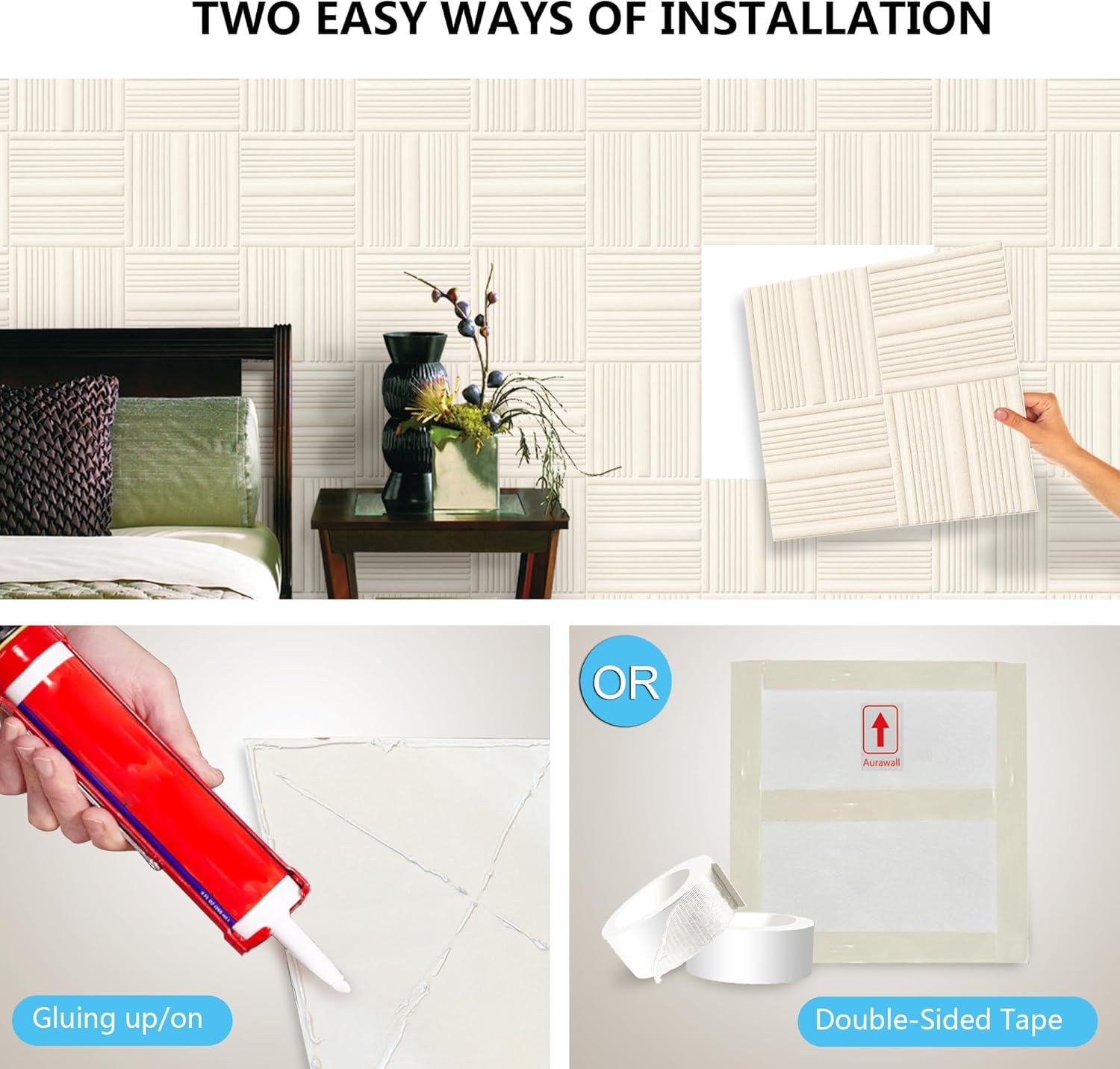 TWO EASY WAYS OF INSTALLATION

OR

Aurawall

Gluing up/on

Double-Sided Tape