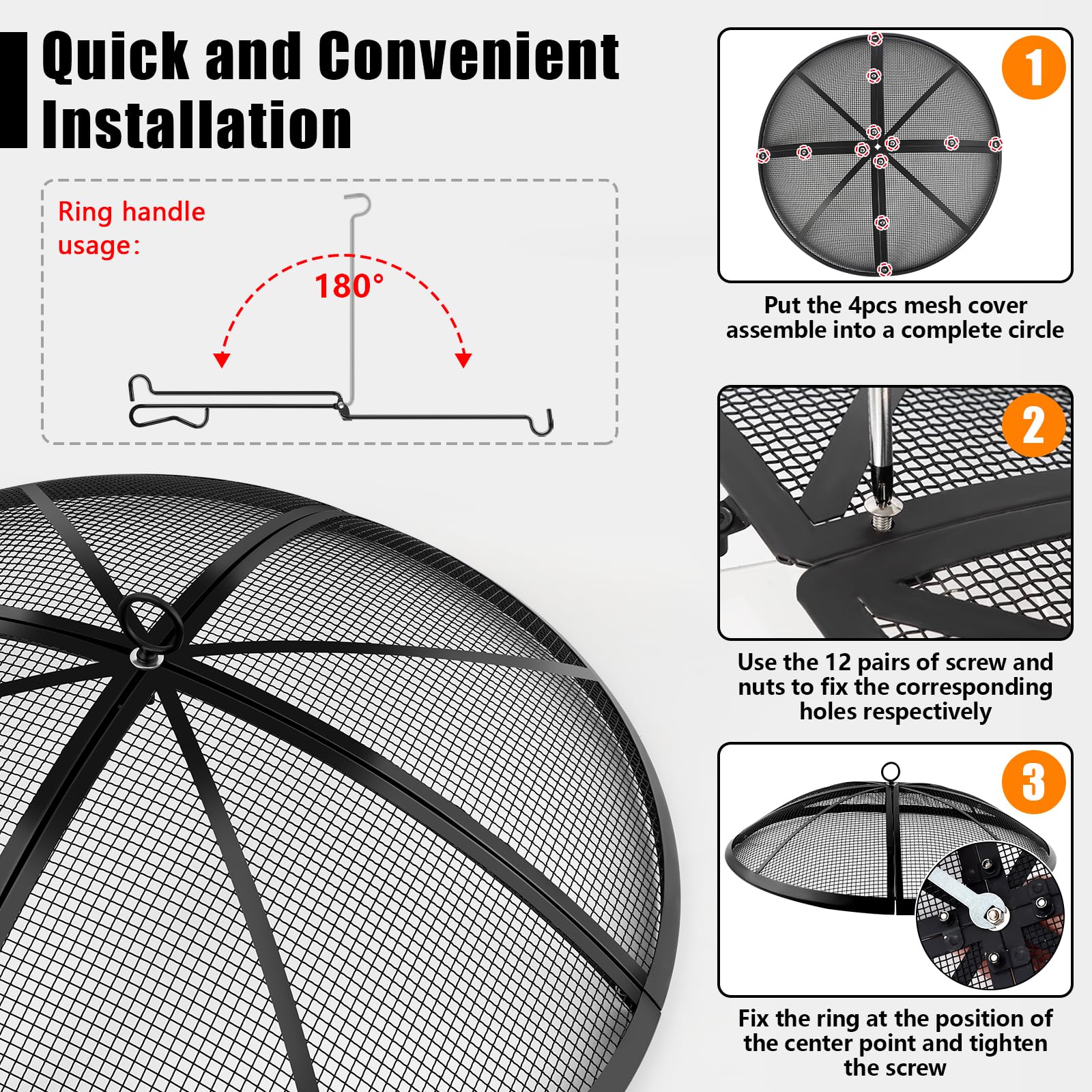 Quick and Convenient Installation

Ring handle usage:

180°

1

Put the 4pcs mesh cover assemble into a complete circle

2

Use the 12 pairs of screw and nuts to fix the corresponding holes respectively

3

Fix the ring at the position of the center point and tighten the screw