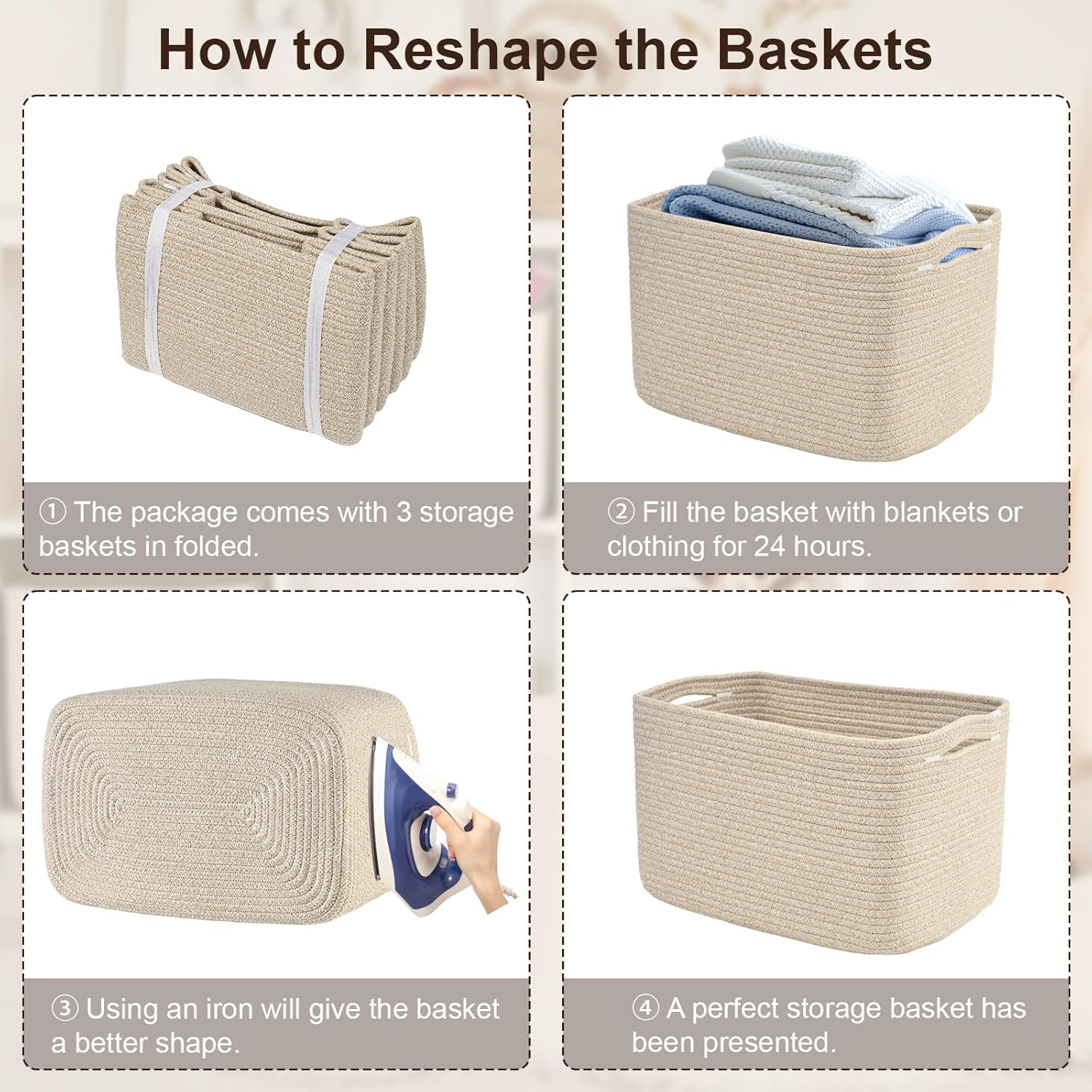 How to Reshape the Baskets

① The package comes with 3 storage baskets in folded.

② Fill the basket with blankets or clothing for 24 hours.

③ Using an iron will give the basket a better shape.

④ A perfect storage basket has been presented.