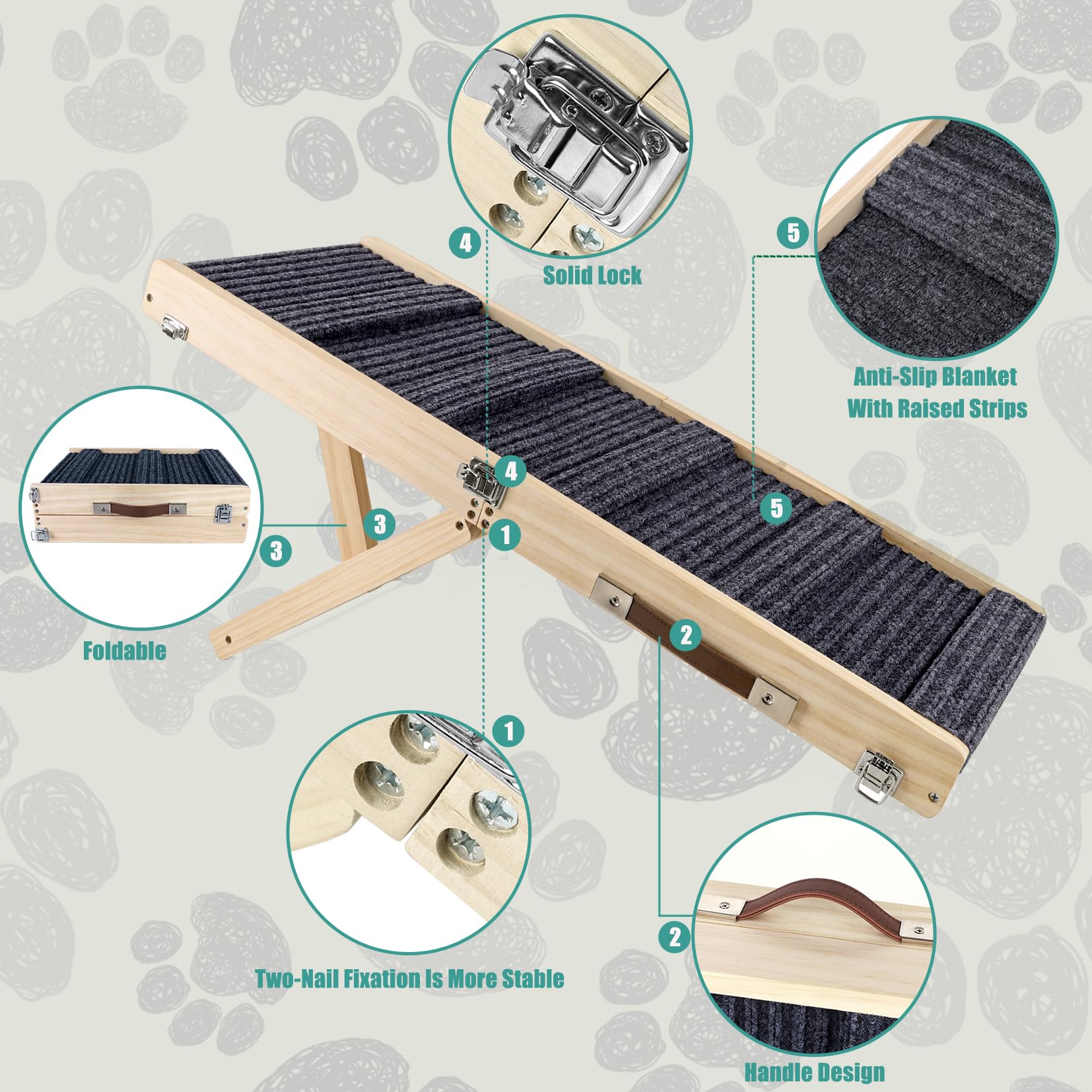 4

Solid Lock

5

Anti-Slip Blanket With Raised Strips

4

5

3

3

1

Foldable

2

1

Two-Nail Fixation Is More Stable

2

Handle Design