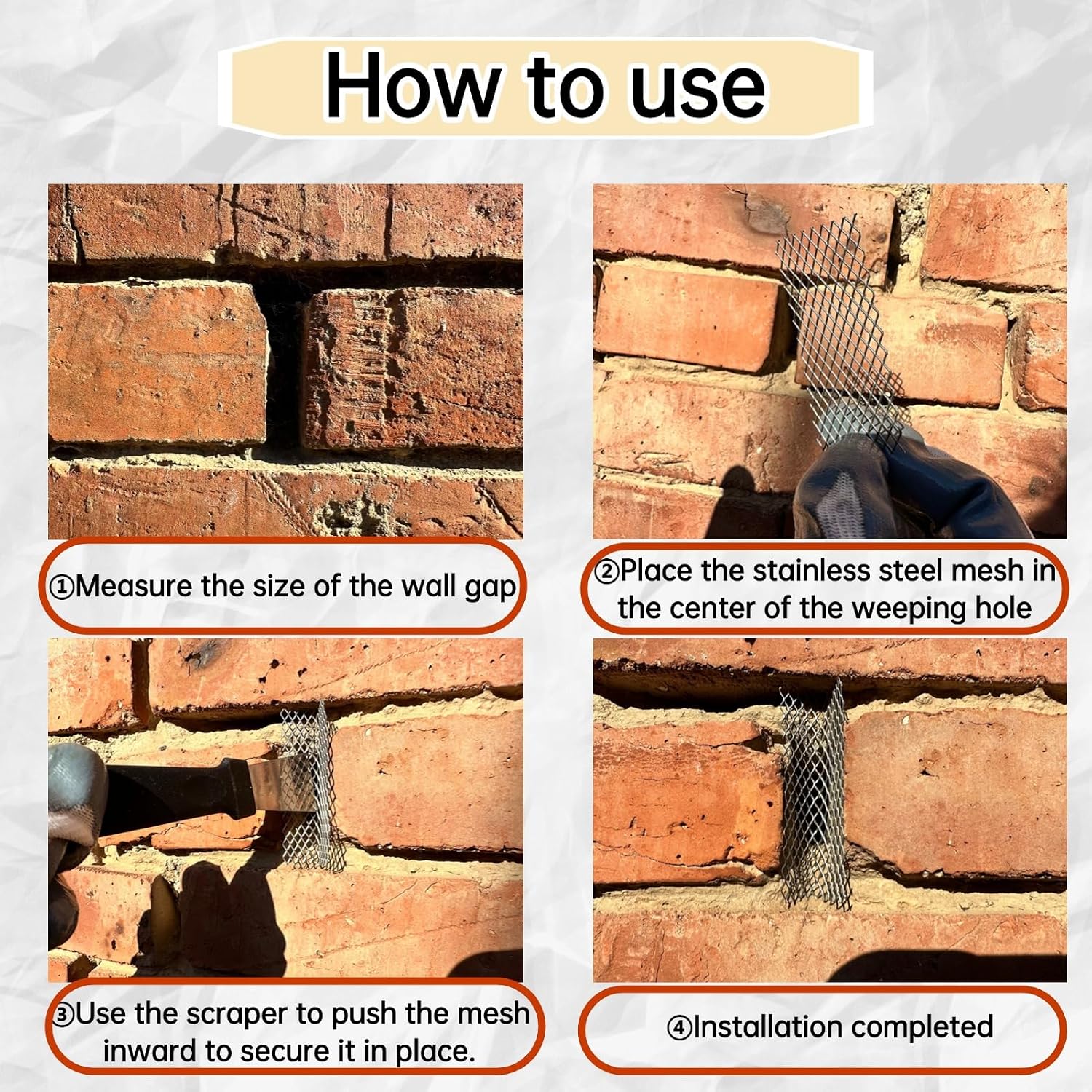 How to use

①Measure the size of the wall gap

②Place the stainless steel mesh in the center of the weeping hole

③Use the scraper to push the mesh inward to secure it in place.

④Installation completed