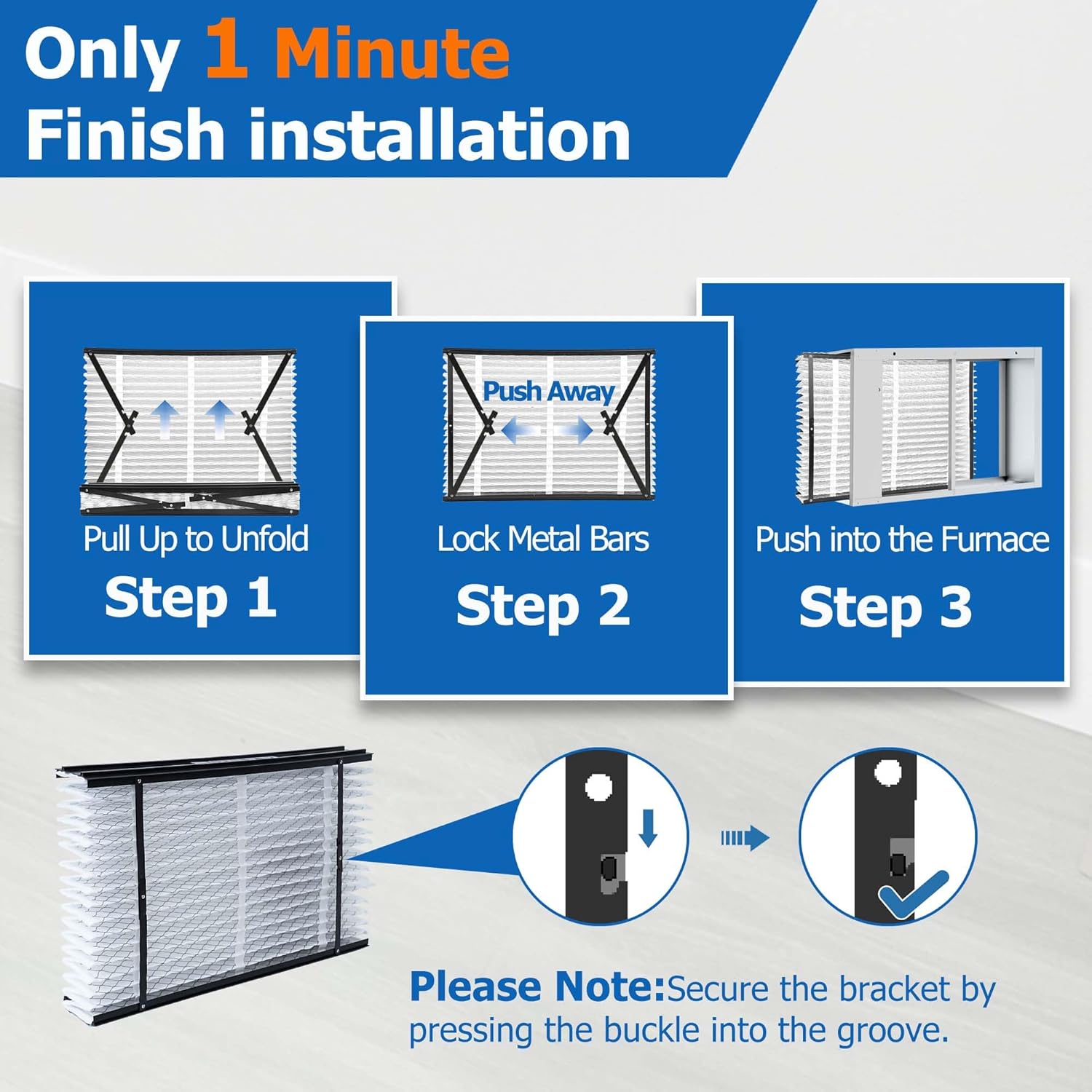 Only 1 Minute
Finish installation

Pull Up to Unfold
Step 1

Push Away
Lock Metal Bars
Step 2

Push into the Furnace
Step 3

Please Note:Secure the bracket by pressing the buckle into the groove.