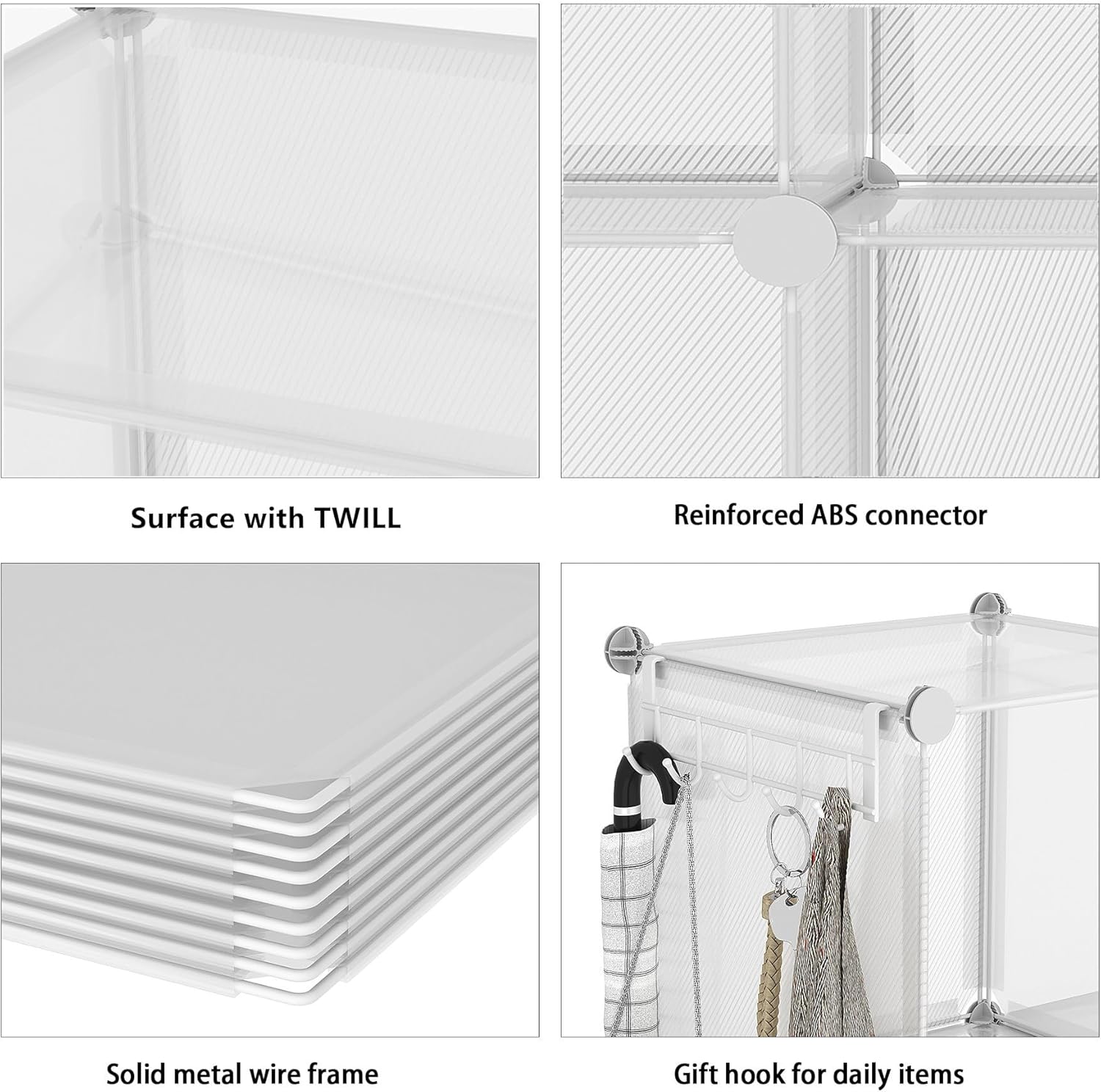 Surface with TWILL

Reinforced ABS connector

Solid metal wire frame

Gift hook for daily items