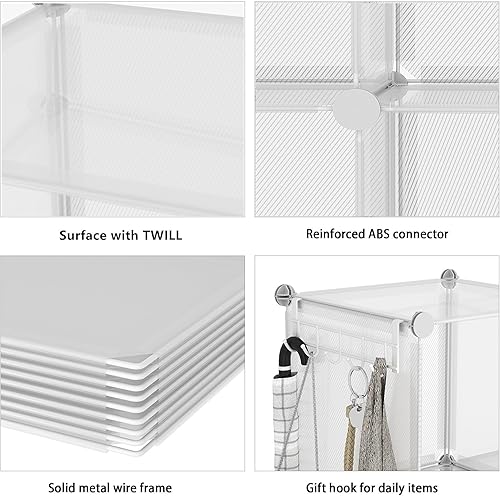 Surface with TWILL

Reinforced ABS connector

Solid metal wire frame

Gift hook for daily items