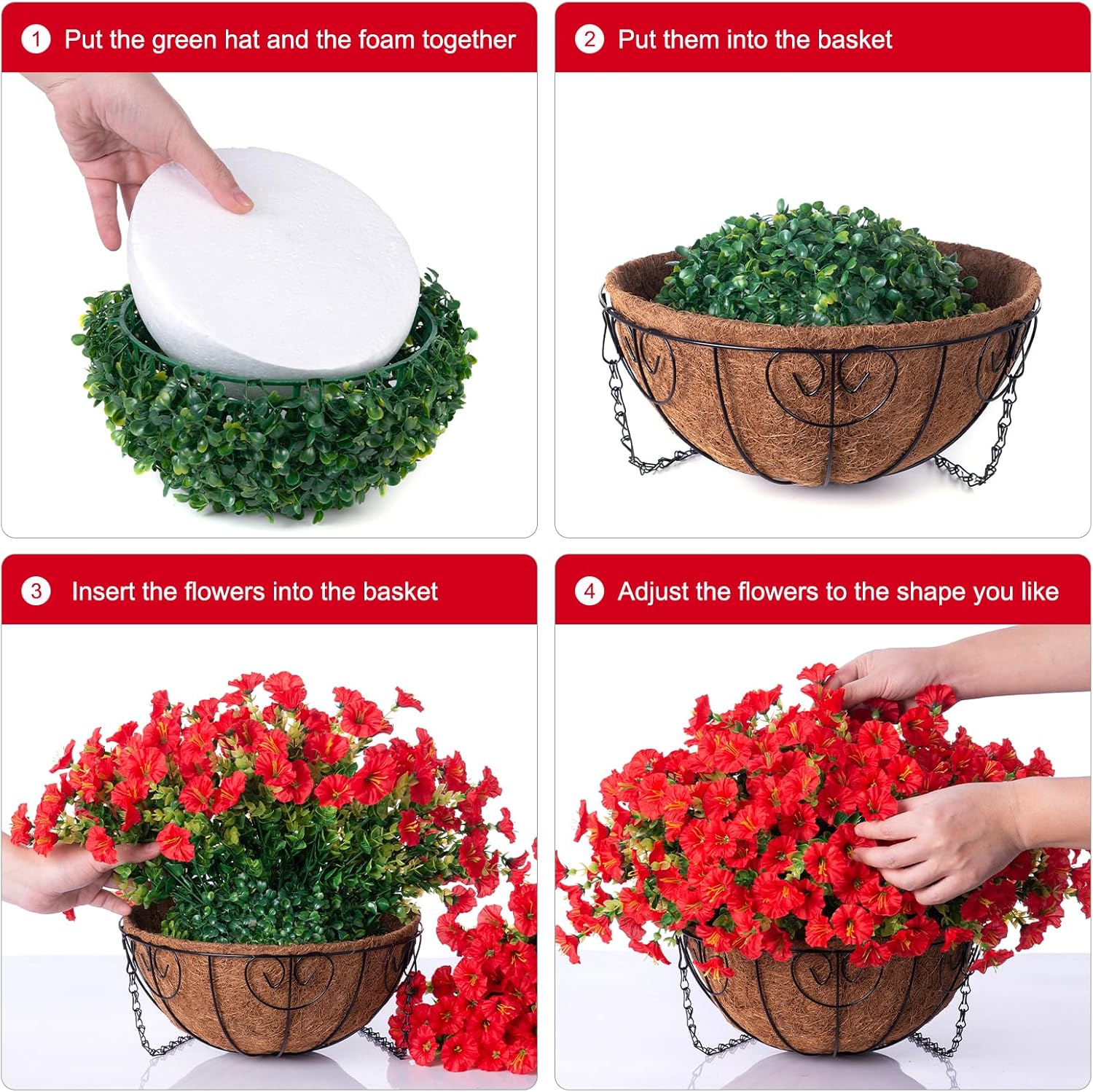 1 Put the green hat and the foam together

2 Put them into the basket

3 Insert the flowers into the basket

4 Adjust the flowers to the shape you like