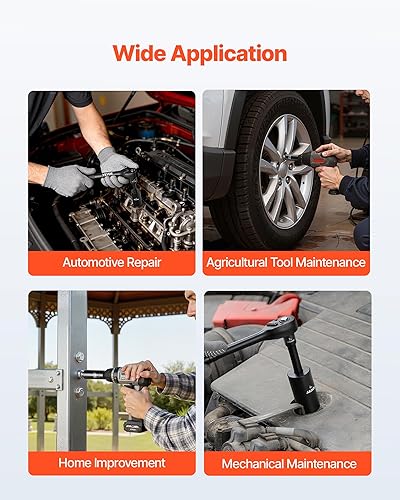 Wide Application

Automotive Repair

Agricultural Tool Maintenance

Home Improvement

Mechanical Maintenance