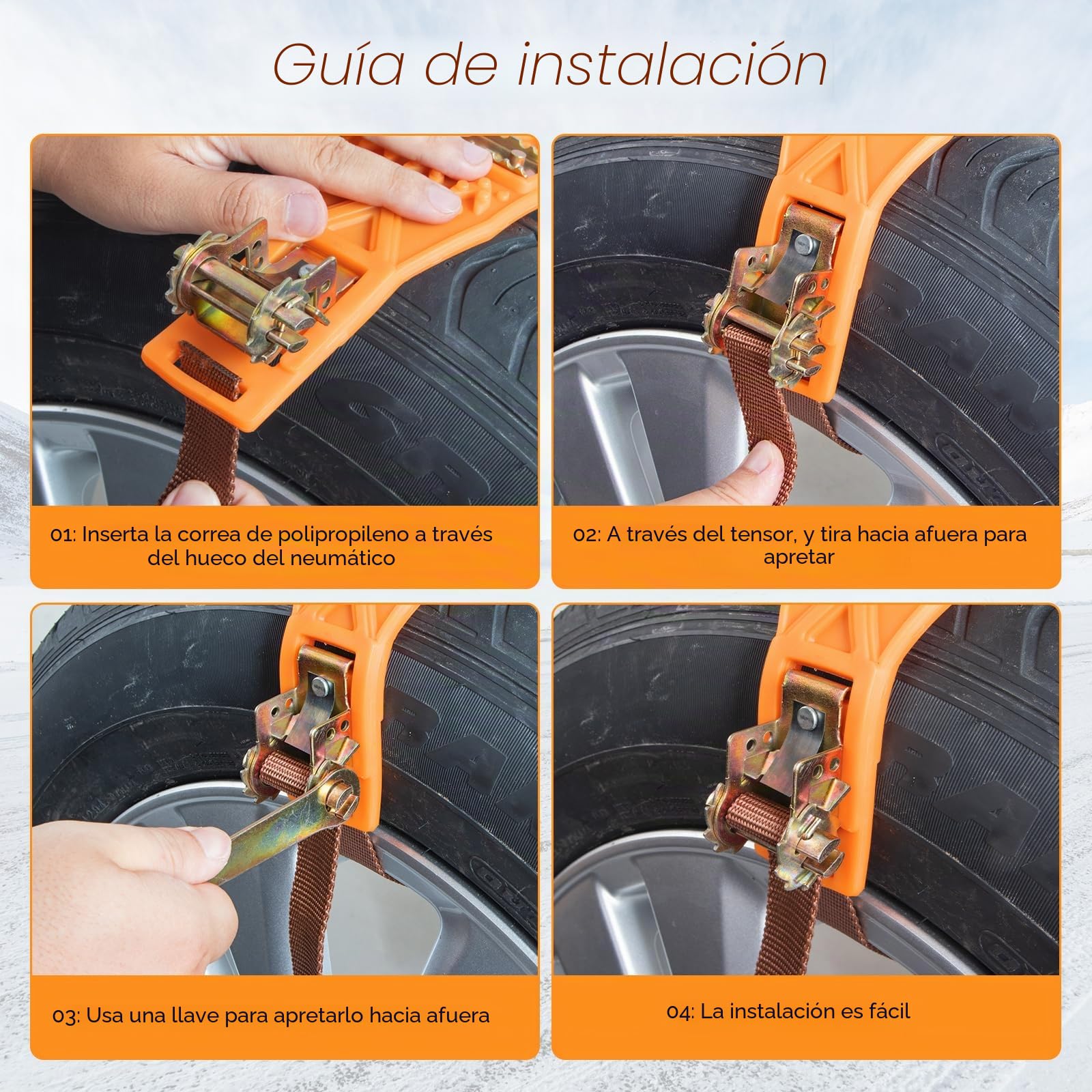 Guía de instalación

01: Inserta la correa de polipropileno a través del hueco del neumático

02: A través del tensor, y tira hacia afuera para apretar

03: Usa una llave para apretarlo hacia afuera

04: La instalación es fácil