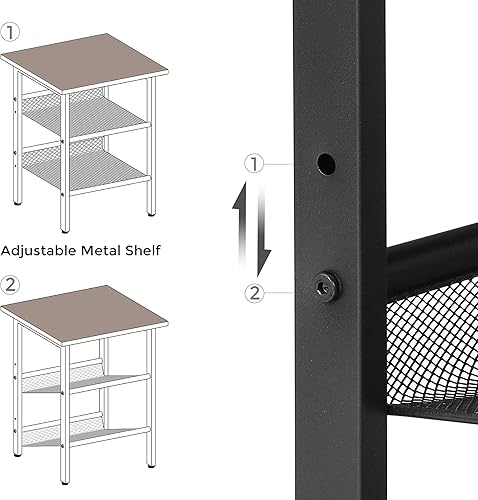 ①

Adjustable Metal Shelf

②

①

②